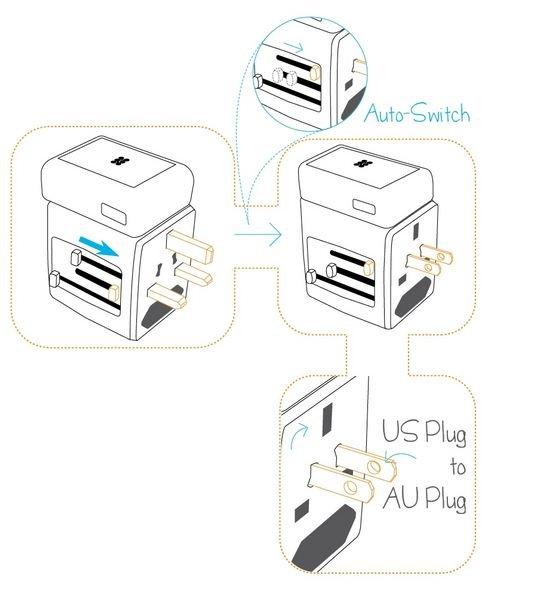 Auto-Switch

US Plug to AU Plug