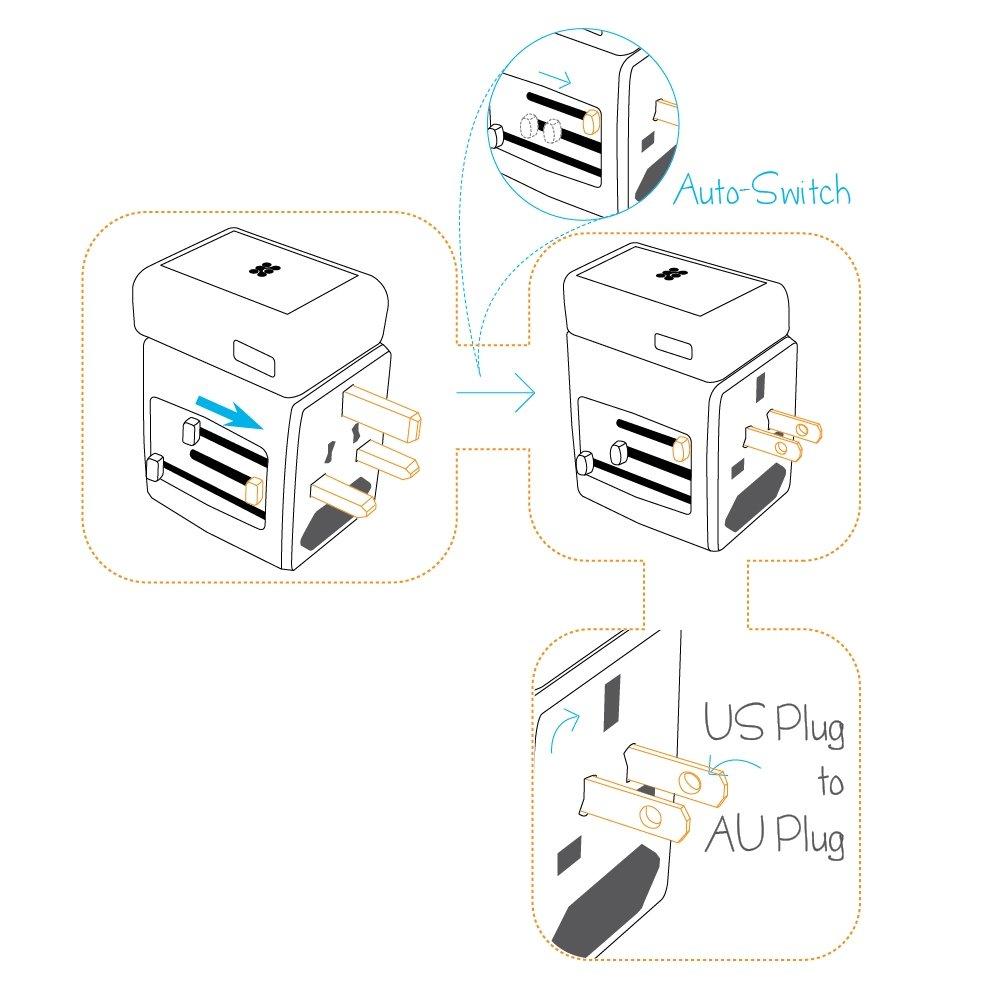 Auto-Switch

US Plug
to
AU Plug