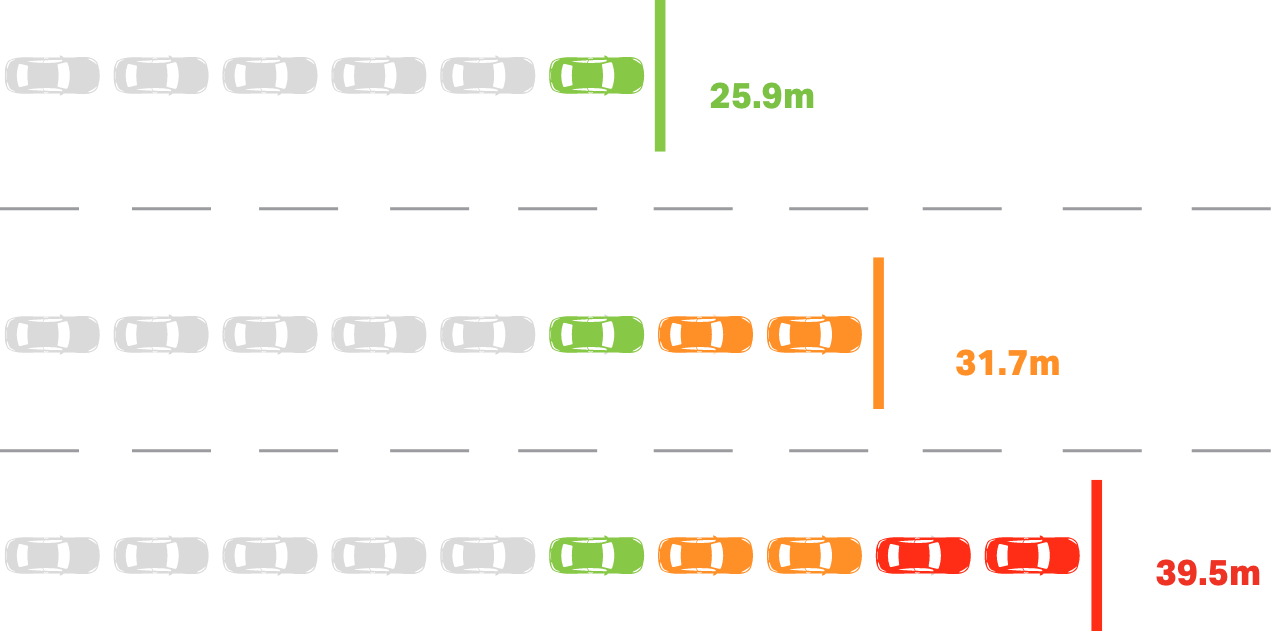 25.9m

31.7m

39.5m