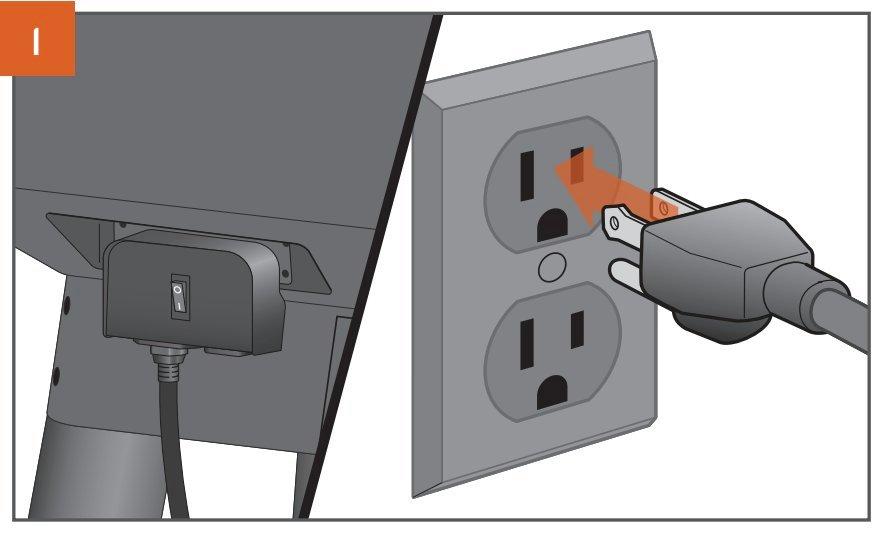 1