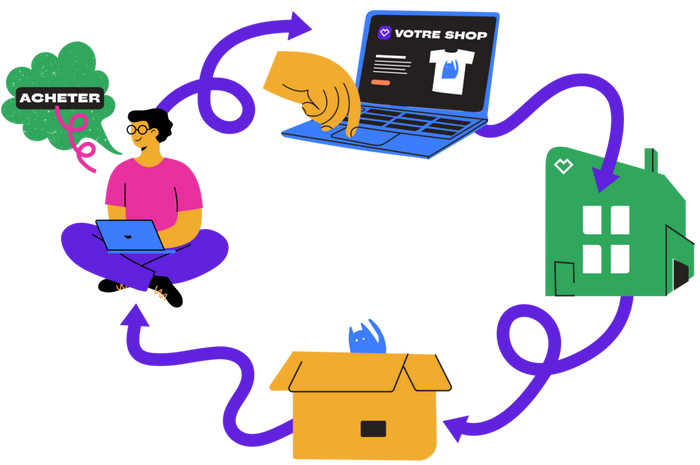 ACHETER

VOTRE SHOP