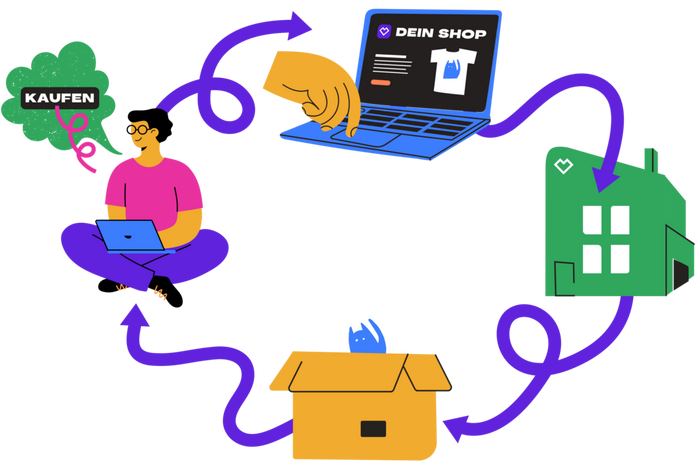 KAUFEN

DEIN SHOP