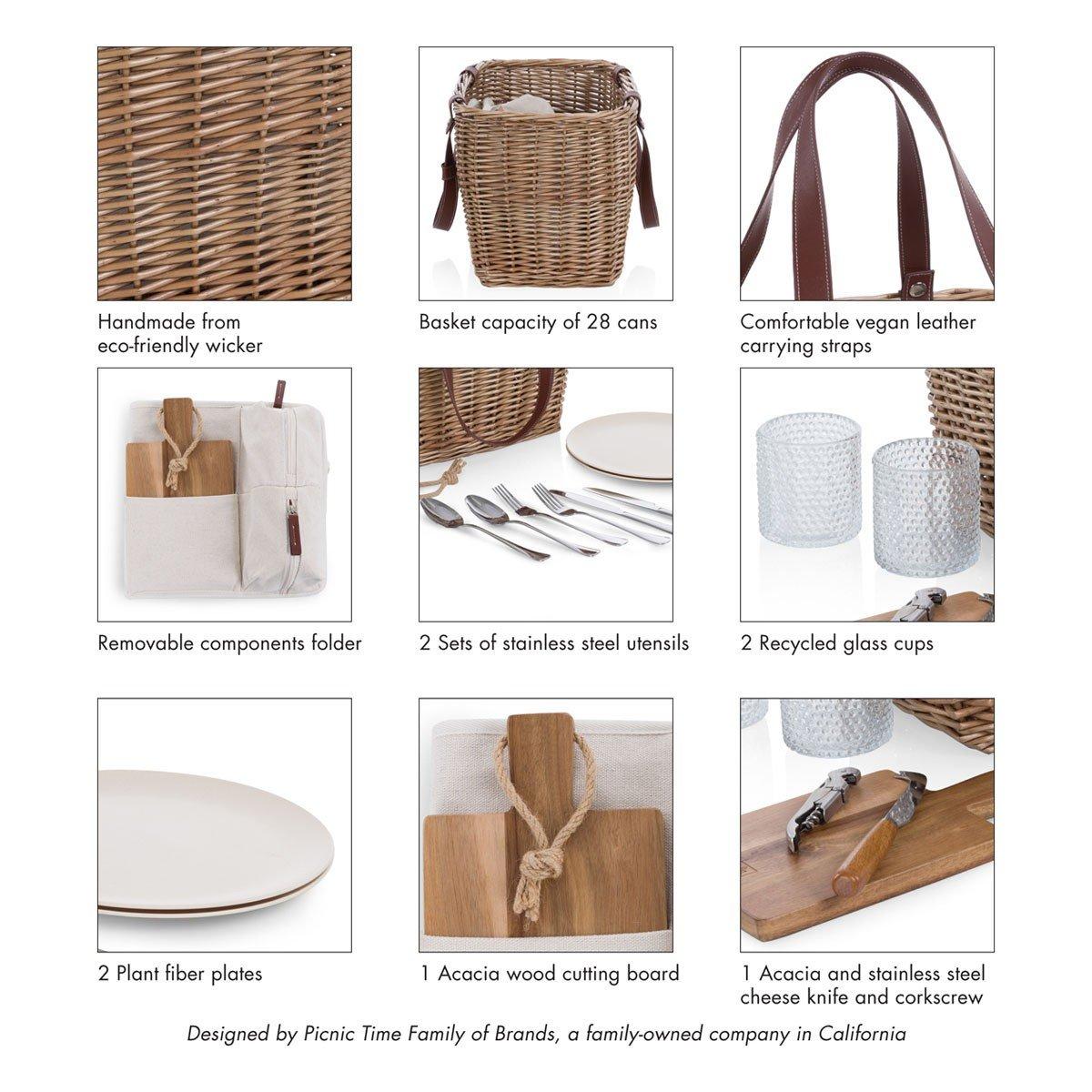 Handmade from eco-friendly wicker

Basket capacity of 28 cans

Comfortable vegan leather carrying straps

Removable components folder

2 Sets of stainless steel utensils

2 Recycled glass cups

2 Plant fiber plates

1 Acacia wood cutting board

1 Acacia and stainless steel cheese knife and corkscrew

Designed by Picnic Time Family of Brands, a family-owned company in California