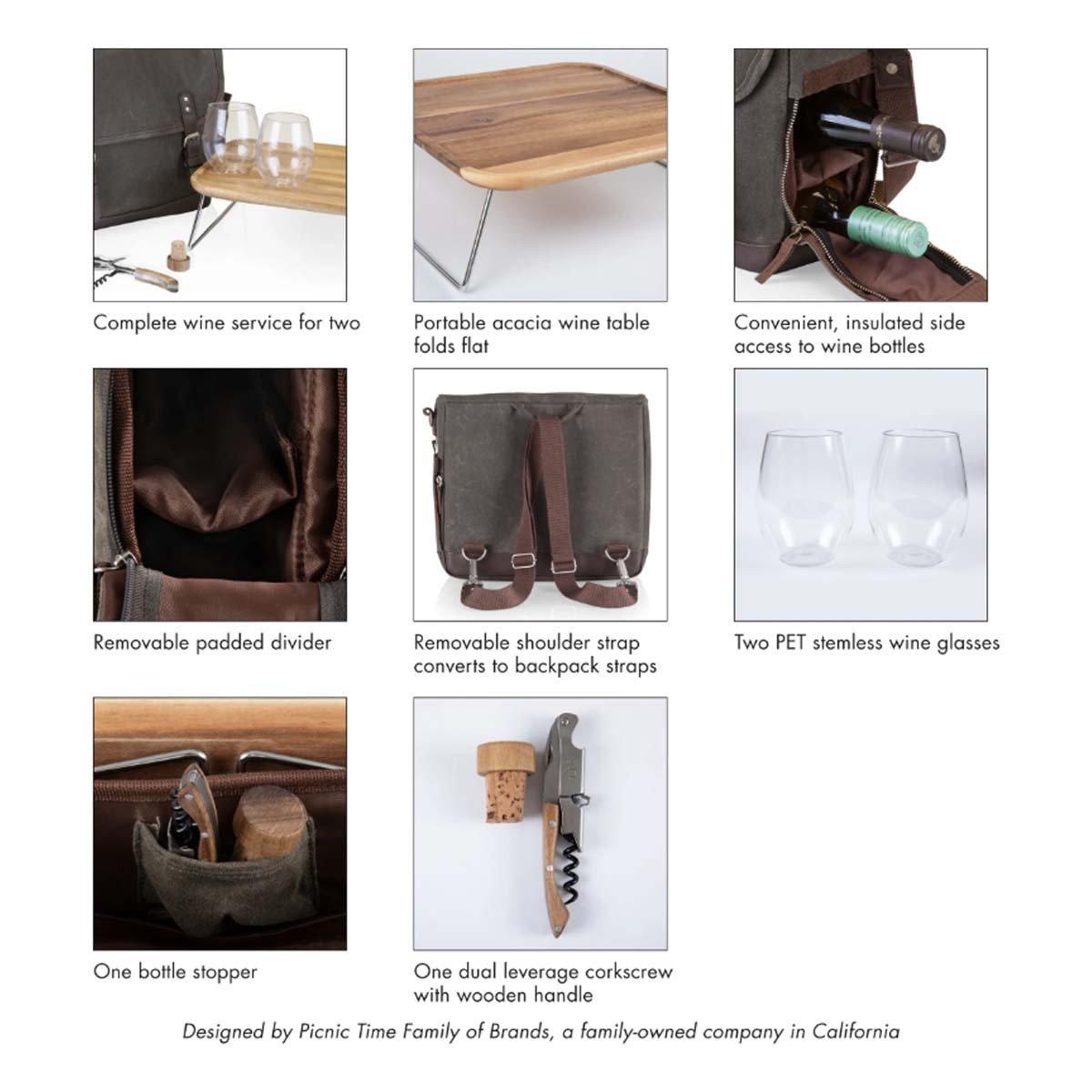 Complete wine service for two

Portable acacia wine table folds flat

Convenient, insulated side access to wine bottles

Removable padded divider

Removable shoulder strap converts to backpack straps

Two PET stemless wine glasses

One bottle stopper

One dual leverage corkscrew with wooden handle

Designed by Picnic Time Family of Brands, a family-owned company in California