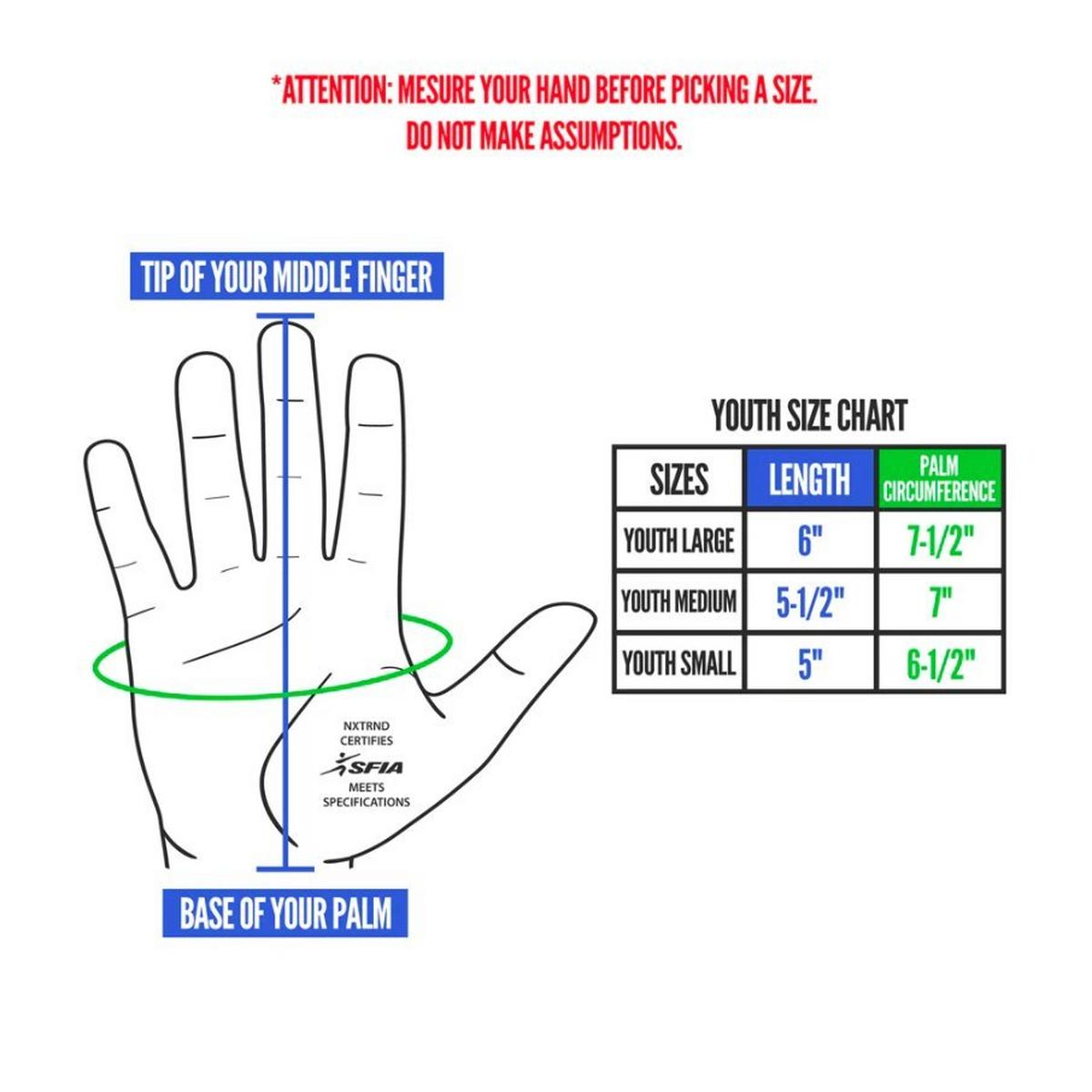 *ATTENTION: MESURE YOUR HAND BEFORE PICKING A SIZE.
DO NOT MAKE ASSUMPTIONS.

TIP OF YOUR MIDDLE FINGER

NXTRND CERTIFIES
SFIA
MEETS SPECIFICATIONS

BASE OF YOUR PALM

YOUTH SIZE CHART

| SIZES | LENGTH | PALM CIRCUMFERENCE |
|---|---|---|
| YOUTH LARGE | 6" | 7-1/2" |
| YOUTH MEDIUM | 5-1/2" | 7" |
| YOUTH SMALL | 5" | 6-1/2" |