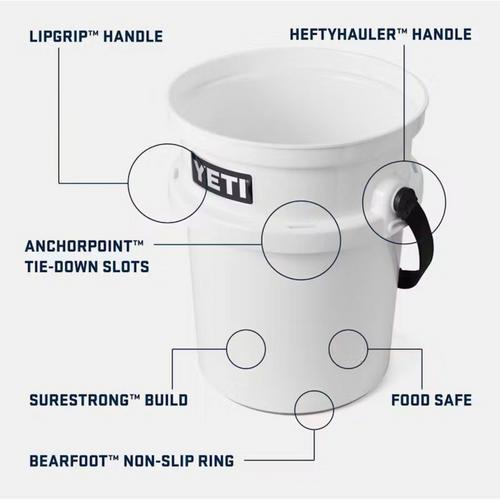 LIPGRIP™ HANDLE

HEFTYHAULER™ HANDLE

YETI

ANCHORPOINT™ TIE-DOWN SLOTS

SURESTRONG™ BUILD

FOOD SAFE

BEARFOOT™ NON-SLIP RING