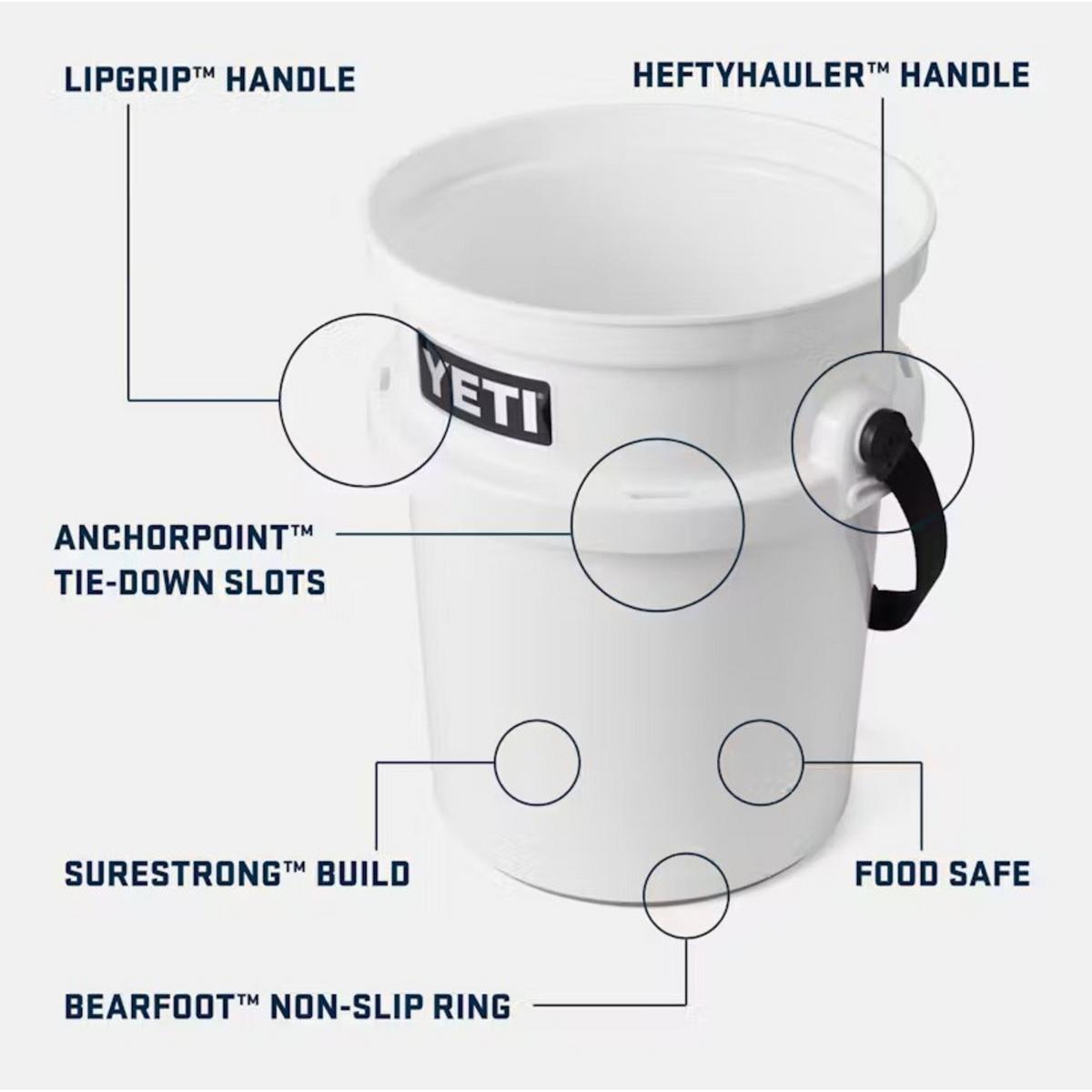 LIPGRIP™ HANDLE

HEFTYHAULER™ HANDLE

YETI

ANCHORPOINT™ TIE-DOWN SLOTS

SURESTRONG™ BUILD

FOOD SAFE

BEARFOOT™ NON-SLIP RING