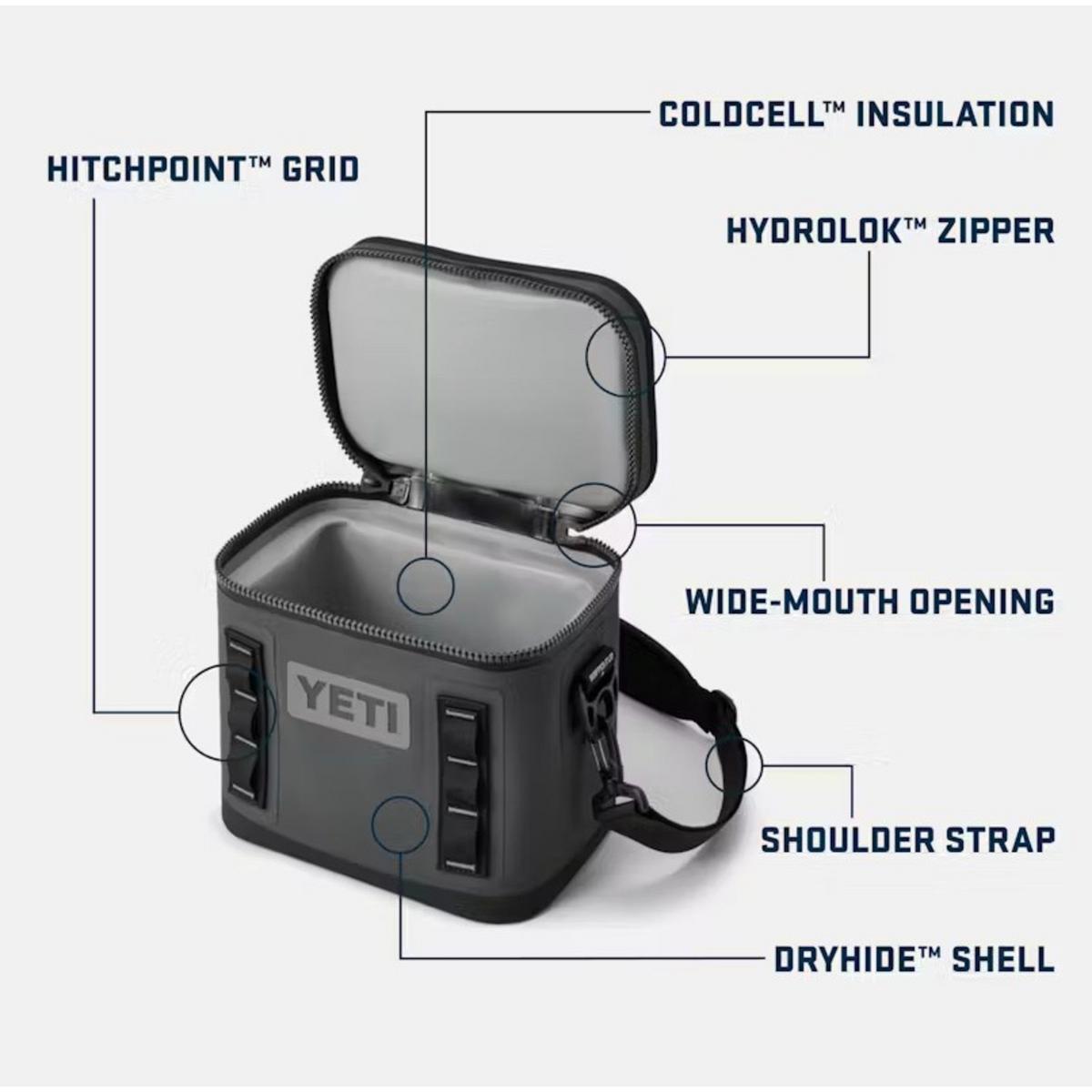 COLDCELL™ INSULATION

HITCHPOINT™ GRID

HYDROLOK™ ZIPPER

WIDE-MOUTH OPENING

YETI

SHOULDER STRAP

DRYHIDE™ SHELL