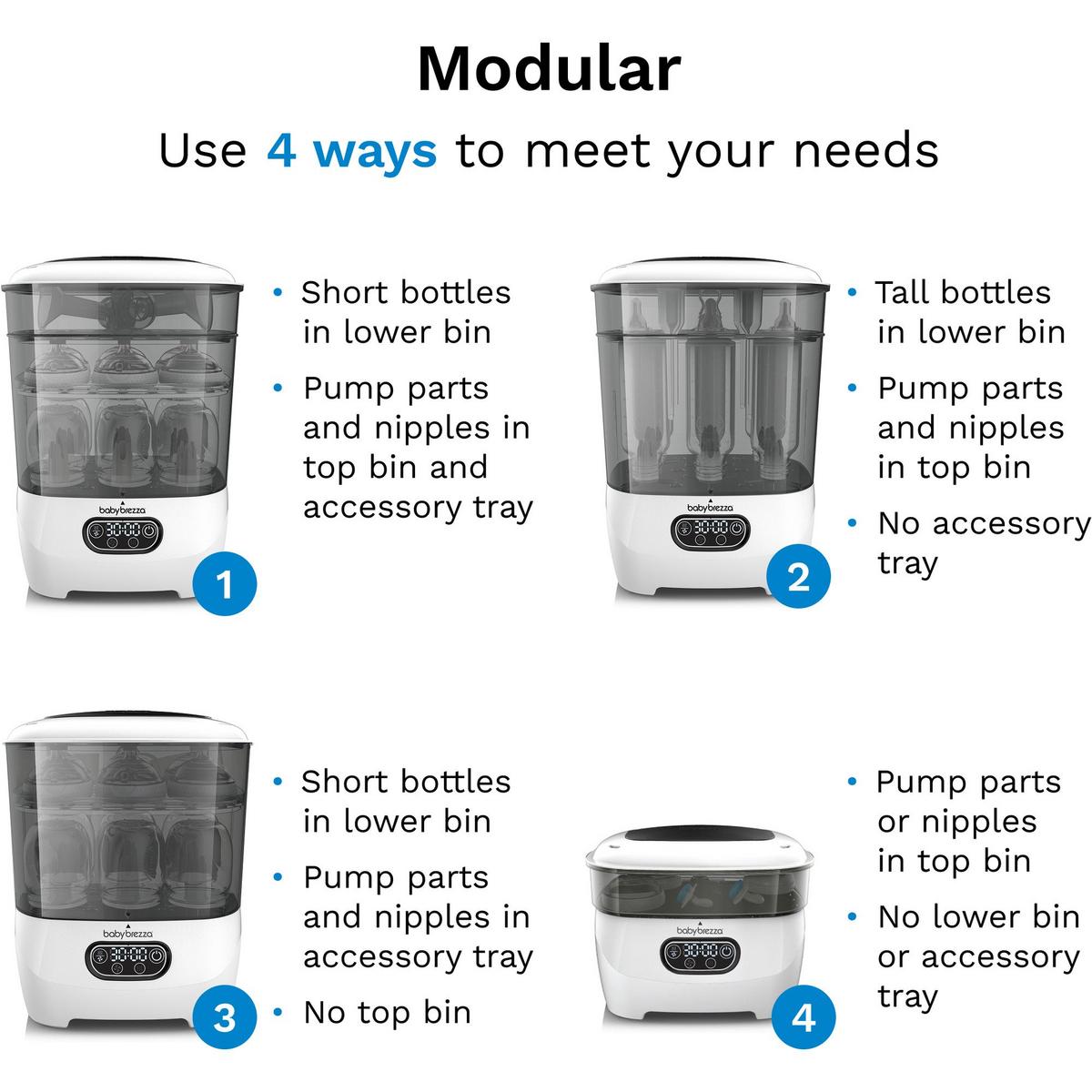 Modular

Use 4 ways to meet your needs

babybrezza

30:00

1

• Short bottles in lower bin

• Pump parts and nipples in top bin and accessory tray

babybrezza

30:00

2

• Tall bottles in lower bin

• Pump parts and nipples in top bin

• No accessory tray

babybrezza

30:00

3

• Short bottles in lower bin

• Pump parts and nipples in accessory tray

• No top bin

babybrezza

30:00

4

• Pump parts or nipples in top bin

• No lower bin or accessory tray