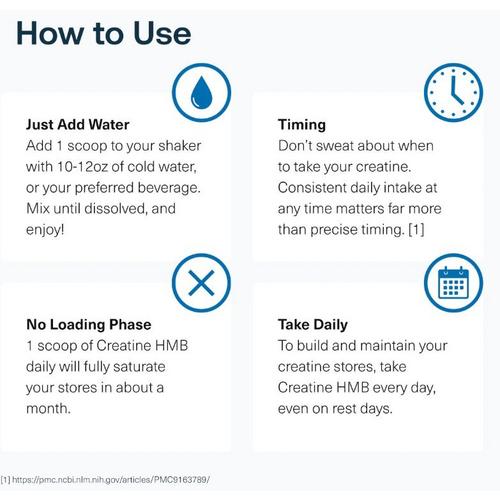 How to Use

Just Add Water
Add 1 scoop to your shaker with 10-12oz of cold water, or your preferred beverage. Mix until dissolved, and enjoy!

Timing
Don't sweat about when to take your creatine. Consistent daily intake at any time matters far more than precise timing. [1]

No Loading Phase
1 scoop of Creatine HMB daily will fully saturate your stores in about a month.

Take Daily
To build and maintain your creatine stores, take Creatine HMB every day, even on rest days.

[1] https://pmc.ncbi.nlm.nih.gov/articles/PMC9163789/