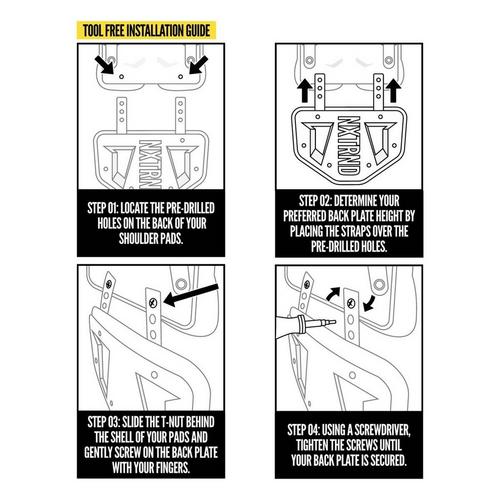 TOOL FREE INSTALLATION GUIDE

NXTRND

STEP 01: LOCATE THE PRE-DRILLED HOLES ON THE BACK OF YOUR SHOULDER PADS.

NXTRND

STEP 02: DETERMINE YOUR PREFERRED BACK PLATE HEIGHT BY PLACING THE STRAPS OVER THE PRE-DRILLED HOLES.

STEP 03: SLIDE THE T-NUT BEHIND THE SHELL OF YOUR PADS AND GENTLY SCREW ON THE BACK PLATE WITH YOUR FINGERS.

STEP 04: USING A SCREWDRIVER, TIGHTEN THE SCREWS UNTIL YOUR BACK PLATE IS SECURED.