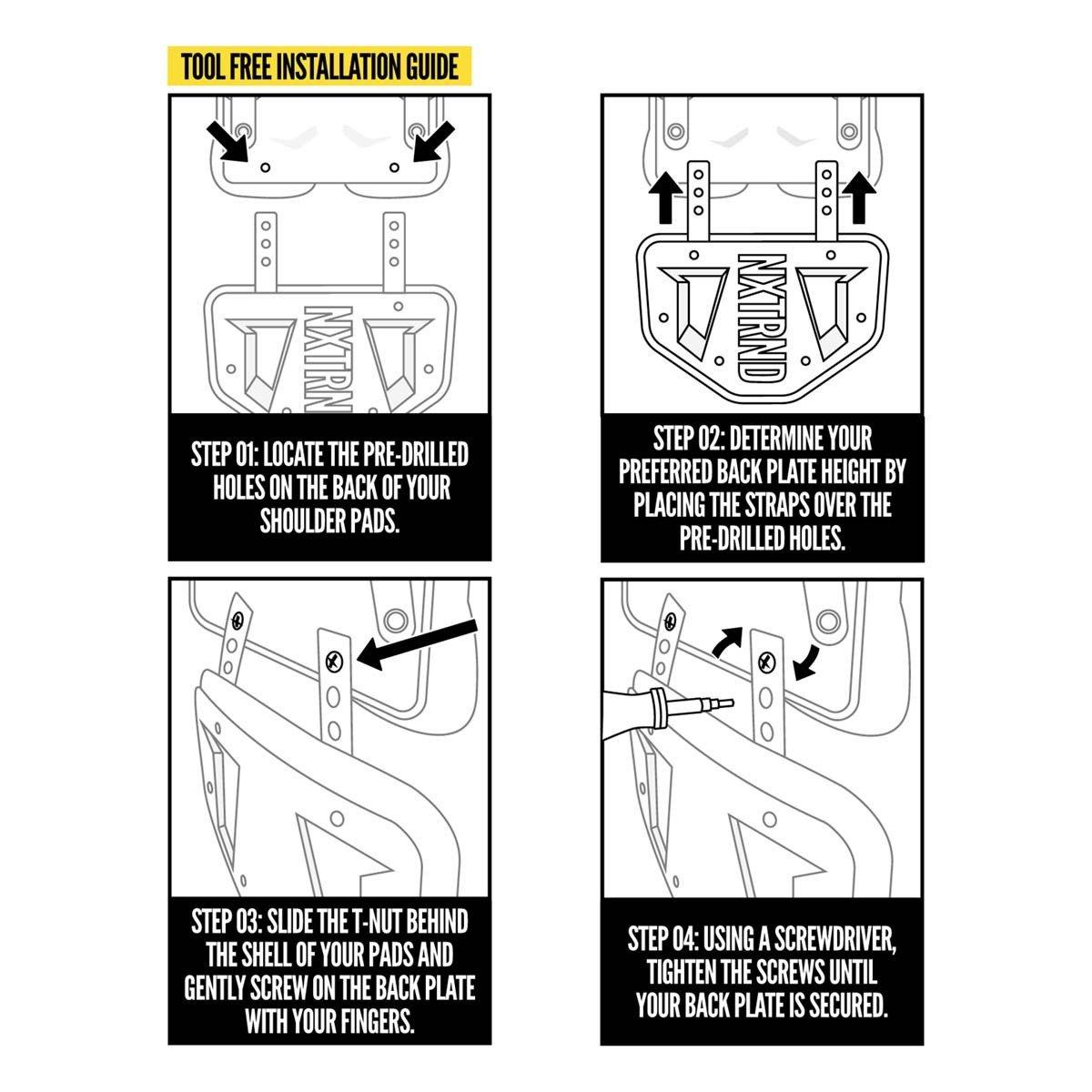 TOOL FREE INSTALLATION GUIDE

NXTRND

STEP 01: LOCATE THE PRE-DRILLED HOLES ON THE BACK OF YOUR SHOULDER PADS.

NXTRND

STEP 02: DETERMINE YOUR PREFERRED BACK PLATE HEIGHT BY PLACING THE STRAPS OVER THE PRE-DRILLED HOLES.

STEP 03: SLIDE THE T-NUT BEHIND THE SHELL OF YOUR PADS AND GENTLY SCREW ON THE BACK PLATE WITH YOUR FINGERS.

STEP 04: USING A SCREWDRIVER, TIGHTEN THE SCREWS UNTIL YOUR BACK PLATE IS SECURED.