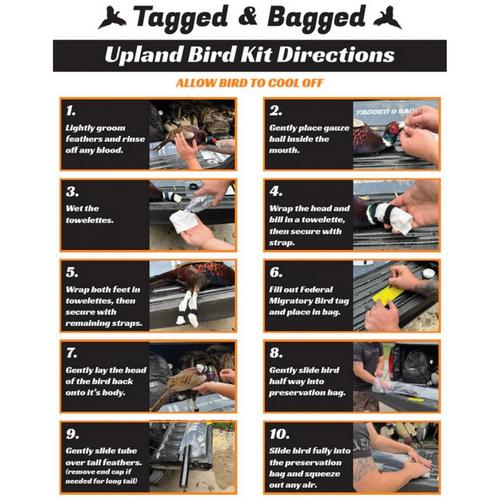 Tagged & Bagged

Upland Bird Kit Directions

ALLOW BIRD TO COOL OFF

1.
Lightly groom feathers and rinse off any blood.

2.
Gently place gauze ball inside the mouth.

TAGGED & BAG

3.
Wet the towelettes.

4.
Wrap the head and bill in a towelette, then secure with strap.

5.
Wrap both feet in towelettes, then secure with remaining straps.

6.
Fill out Federal Migratory Bird tag and place in bag.

7.
Gently lay the head of the bird back onto it's body.

8.
Gently slide bird half way into preservation bag.

9.
Gently slide tube over tail feathers. (remove end cap if needed for long tail)

10.
Slide bird fully into the preservation bag and squeeze out any air.