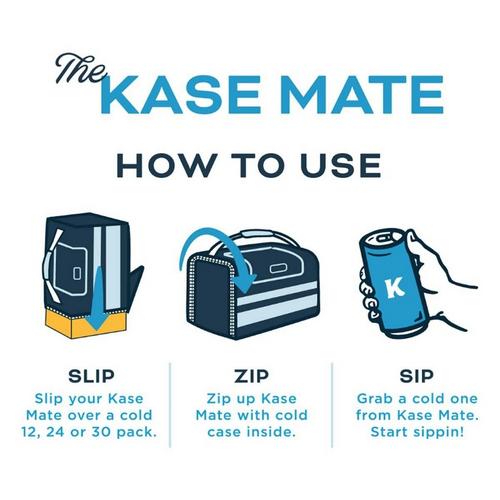 The KASE MATE

HOW TO USE

K

SLIP
Slip your Kase Mate over a cold 12, 24 or 30 pack.

ZIP
Zip up Kase Mate with cold case inside.

SIP
Grab a cold one from Kase Mate. Start sippin!