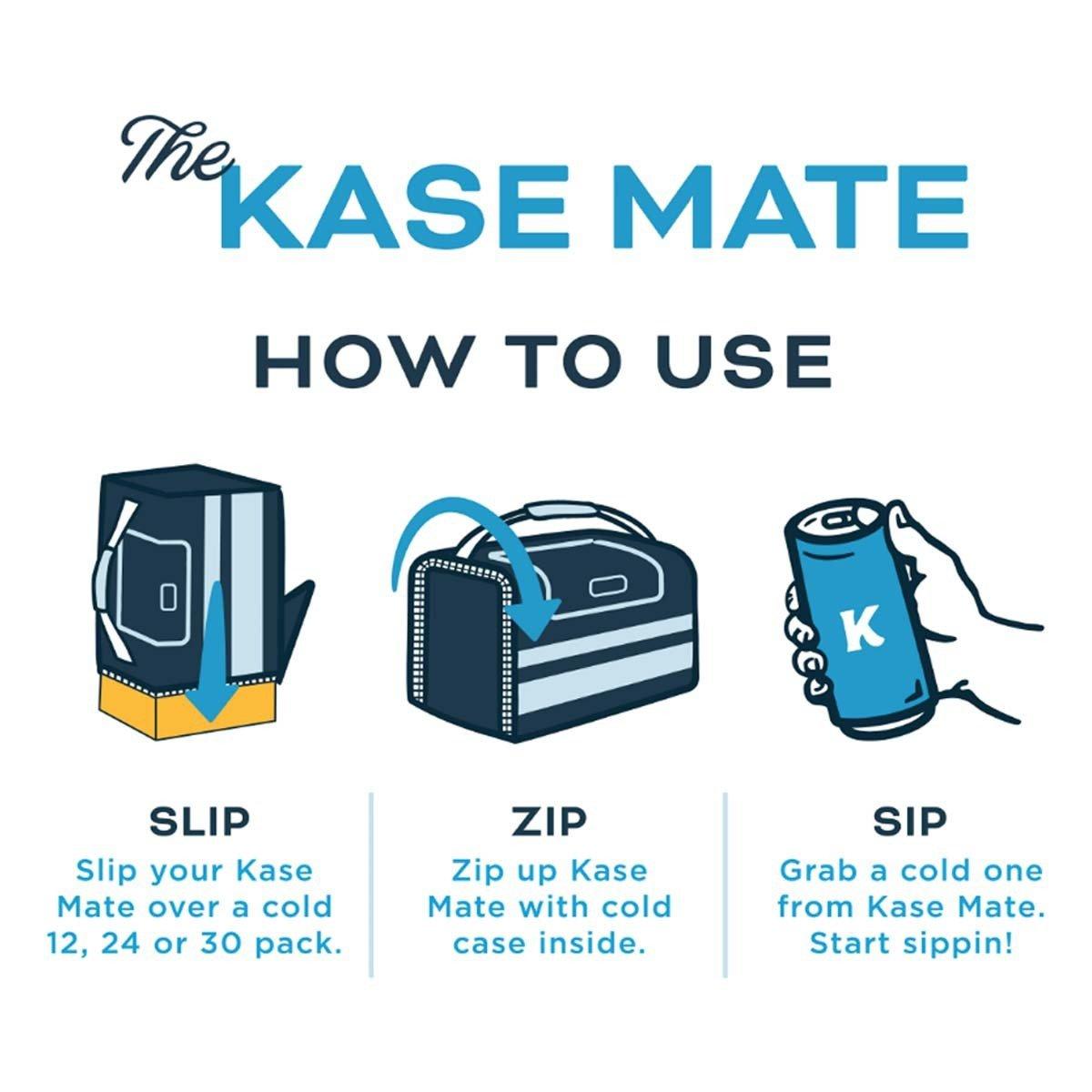 The KASE MATE

HOW TO USE

K

SLIP
Slip your Kase Mate over a cold 12, 24 or 30 pack.

ZIP
Zip up Kase Mate with cold case inside.

SIP
Grab a cold one from Kase Mate. Start sippin!