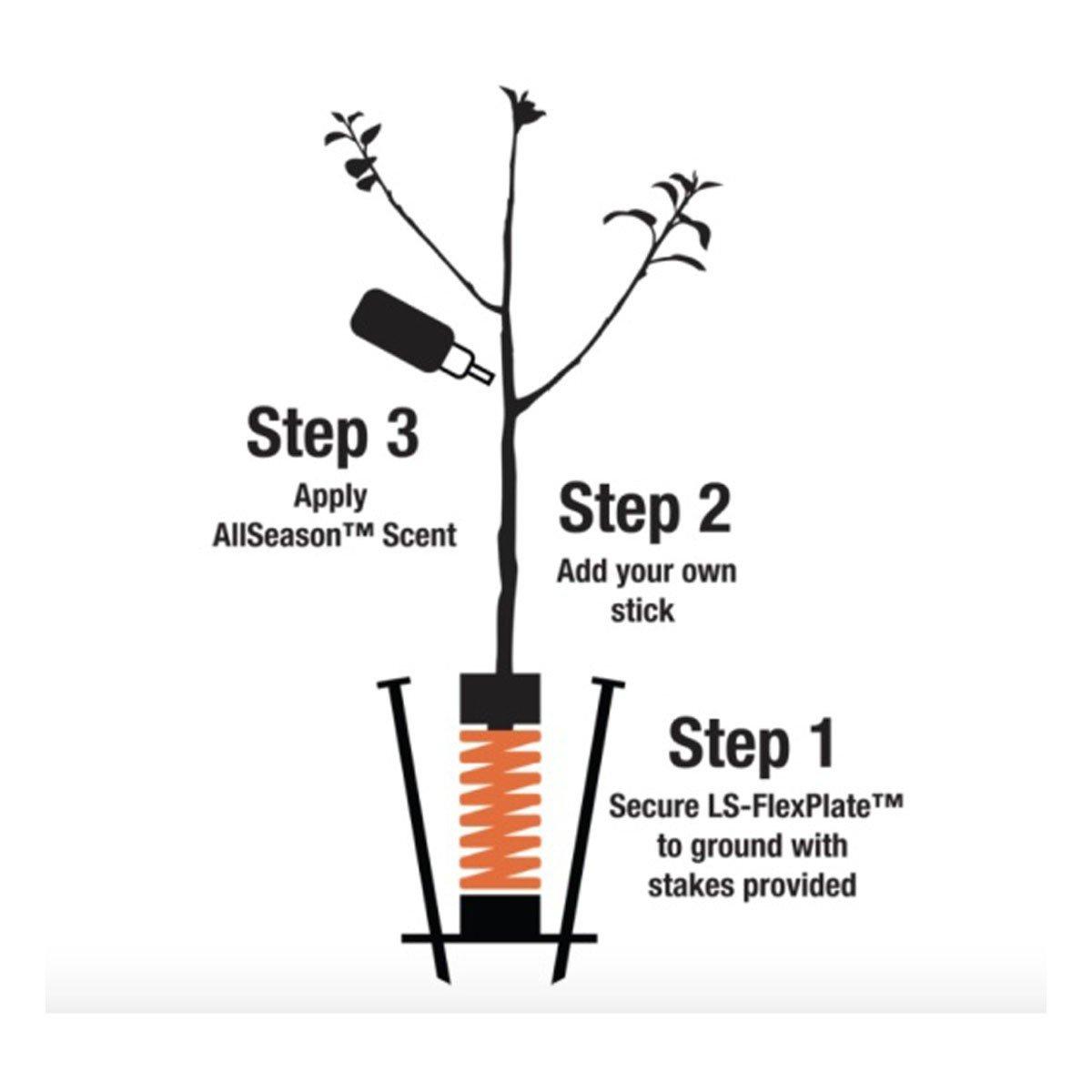 Step 3
Apply
AllSeason™ Scent

Step 2
Add your own
stick

Step 1
Secure LS-FlexPlate™
to ground with
stakes provided