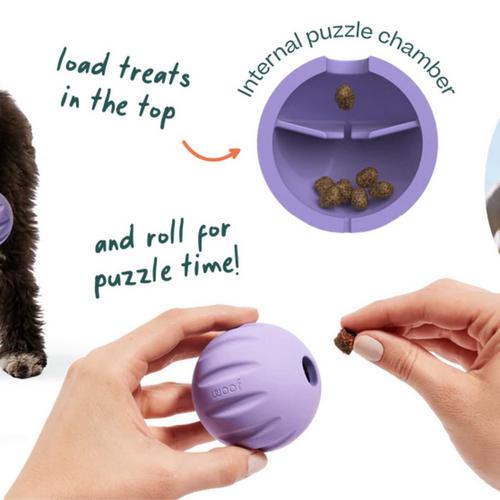 load treats in the top

Internal puzzle chamber

and roll for puzzle time!

woof