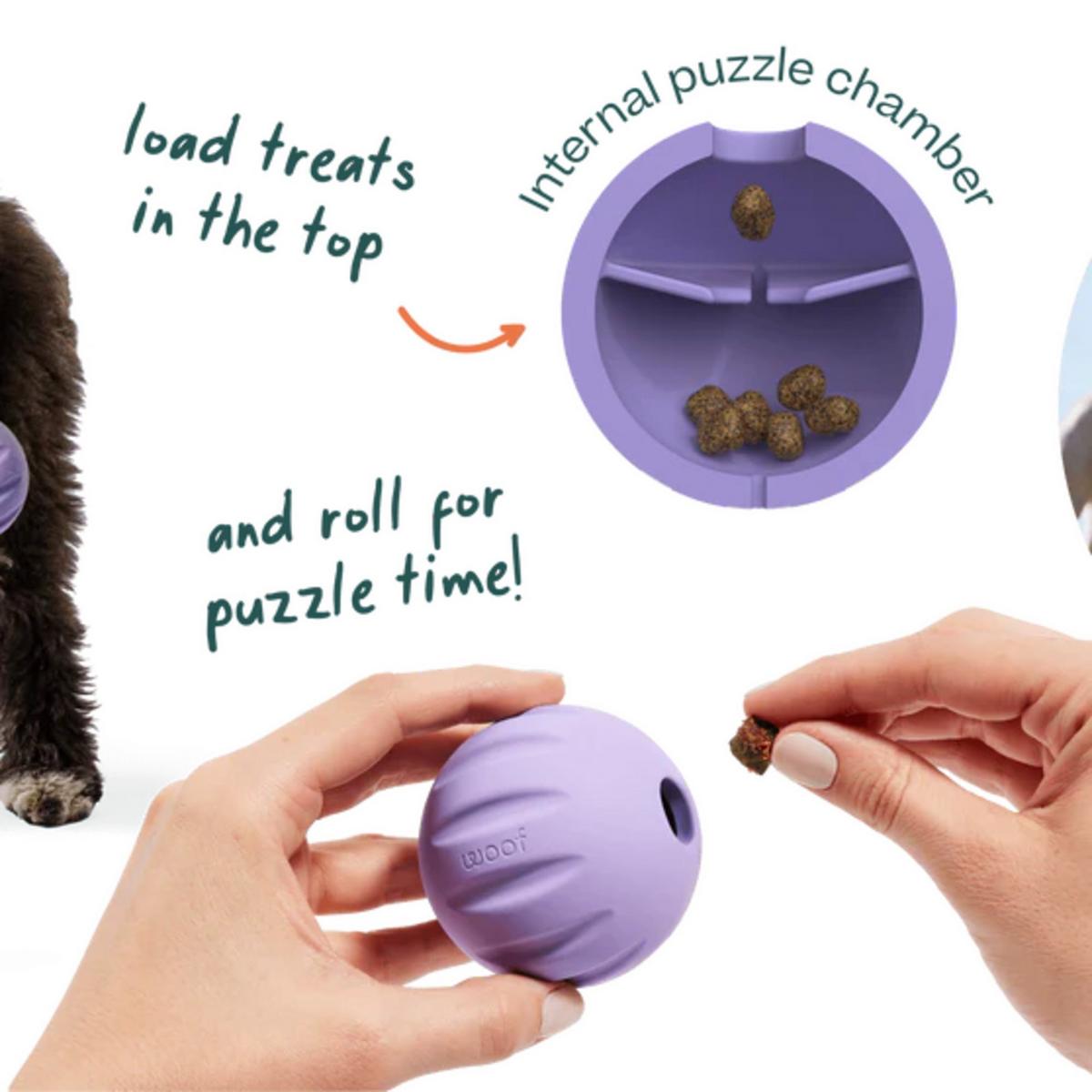 load treats in the top

Internal puzzle chamber

and roll for puzzle time!

woof