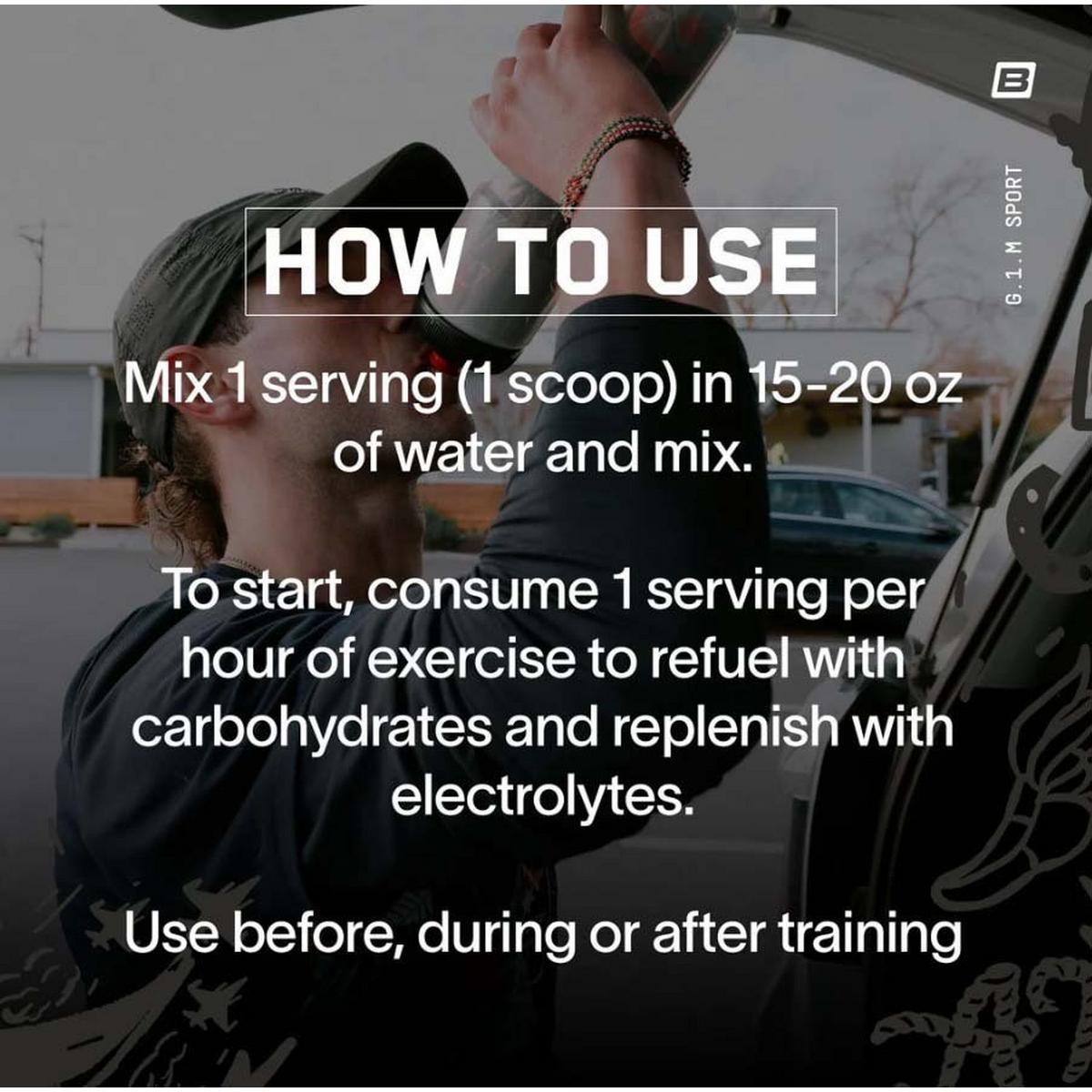 B

G.1.M SPORT

HOW TO USE

Mix 1 serving (1 scoop) in 15-20 oz of water and mix.

To start, consume 1 serving per hour of exercise to refuel with carbohydrates and replenish with electrolytes.

Use before, during or after training