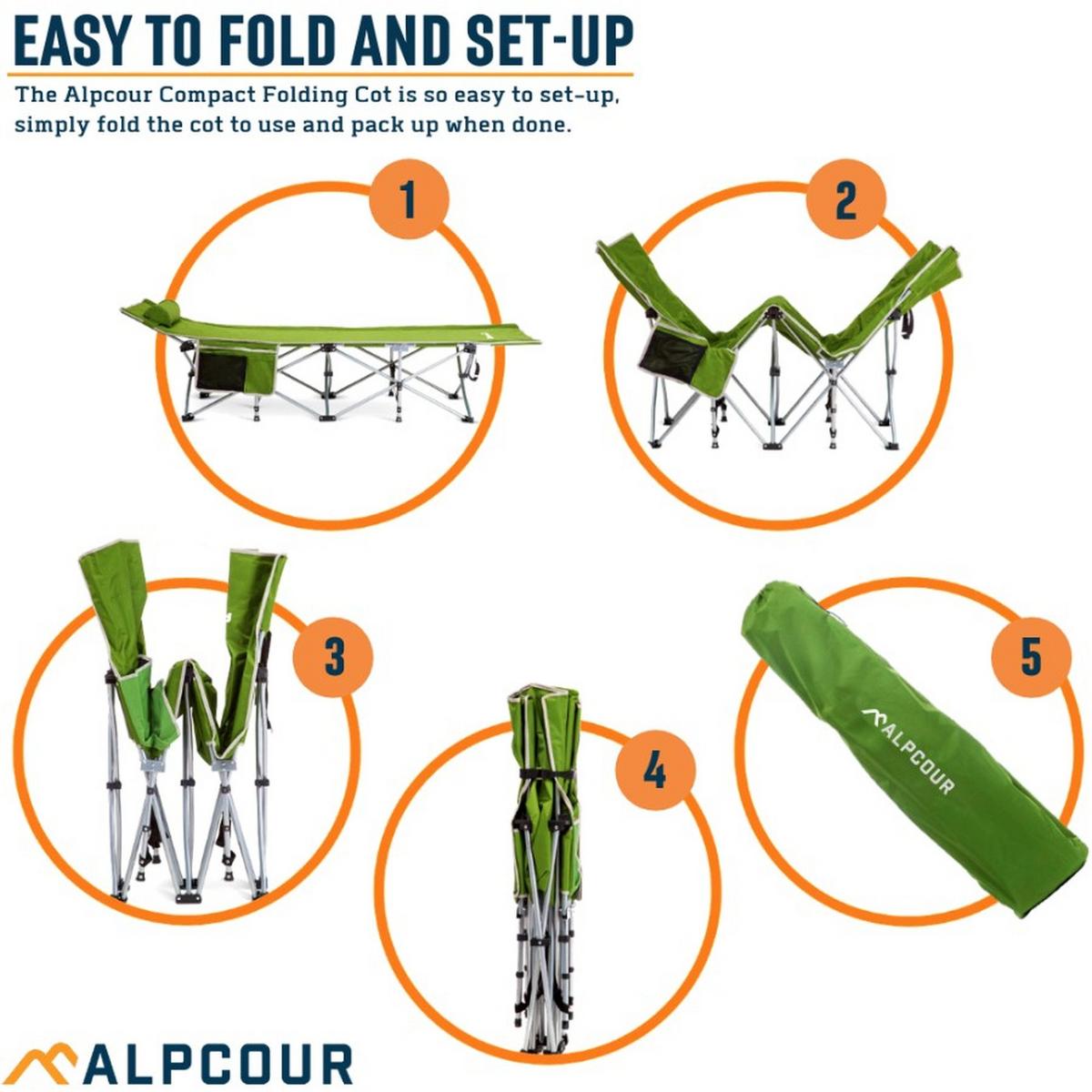 EASY TO FOLD AND SET-UP

The Alpcour Compact Folding Cot is so easy to set-up, simply fold the cot to use and pack up when done.

1

2

3

4

5

ALPCOUR

ALPCOUR