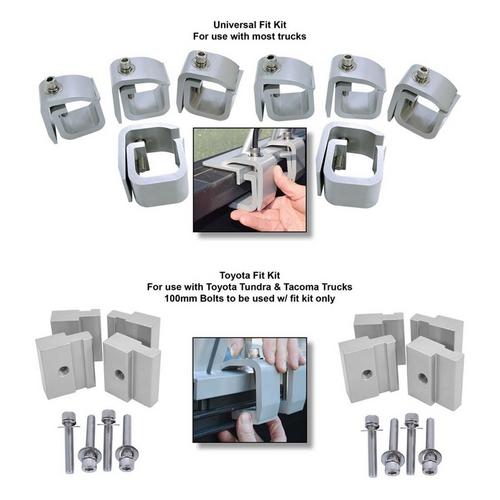 Universal Fit Kit
For use with most trucks

Toyota Fit Kit
For use with Toyota Tundra & Tacoma Trucks
100mm Bolts to be used w/ fit kit only