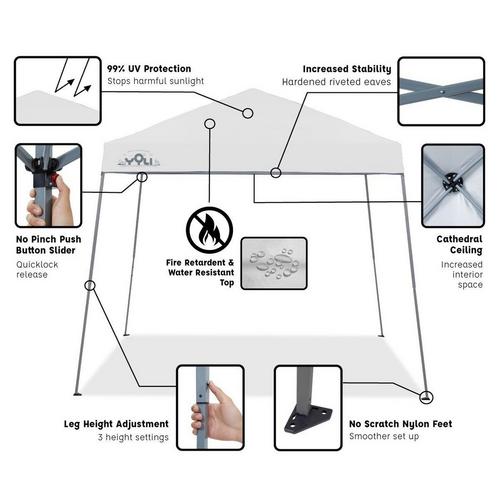 99% UV Protection
Stops harmful sunlight

Increased Stability
Hardened riveted eaves

YOLI

No Pinch Push Button Slider
Quicklock release

Fire Retardent & Water Resistant Top

Cathedral Ceiling
Increased interior space

Leg Height Adjustment
3 height settings

No Scratch Nylon Feet
Smoother set up