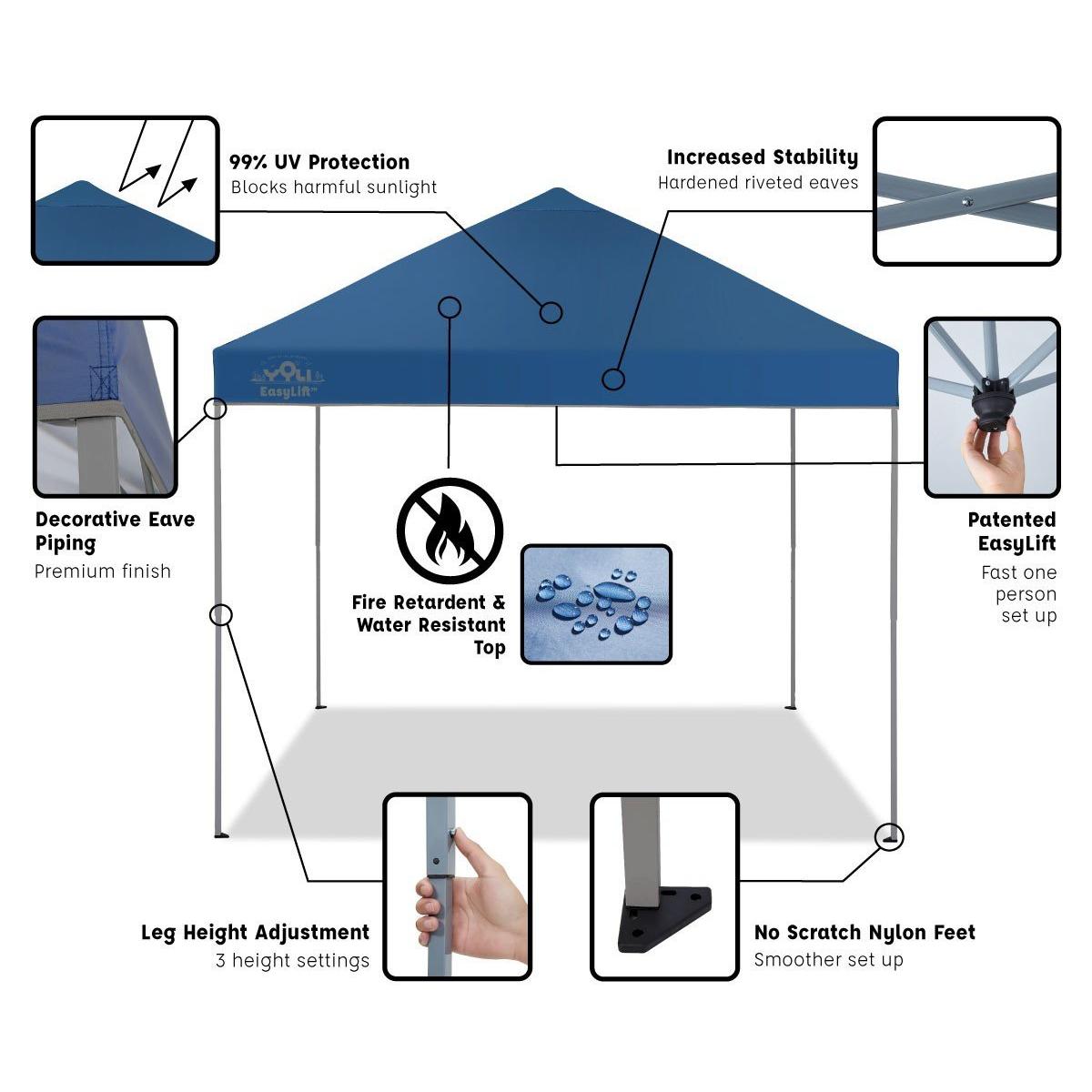 99% UV Protection
Blocks harmful sunlight

Increased Stability
Hardened riveted eaves

YOLI
EasyLift™

Decorative Eave Piping
Premium finish

Fire Retardent & Water Resistant Top

Patented EasyLift
Fast one person set up

Leg Height Adjustment
3 height settings

No Scratch Nylon Feet
Smoother set up