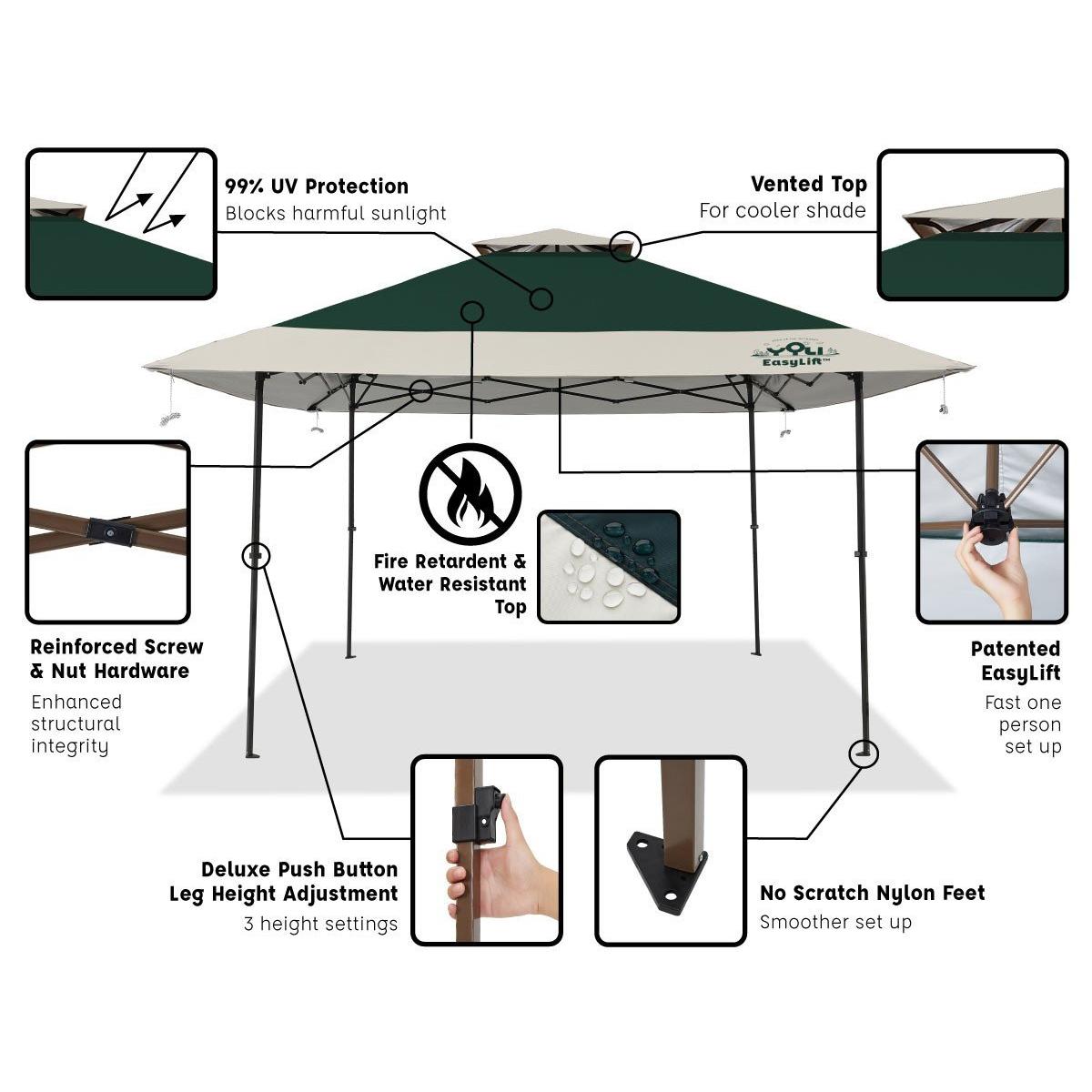 99% UV Protection
Blocks harmful sunlight

Vented Top
For cooler shade

YOLI
EasyLift™

Fire Retardent & Water Resistant Top

Reinforced Screw & Nut Hardware
Enhanced structural integrity

Patented EasyLift
Fast one person set up

Deluxe Push Button Leg Height Adjustment
3 height settings

No Scratch Nylon Feet
Smoother set up