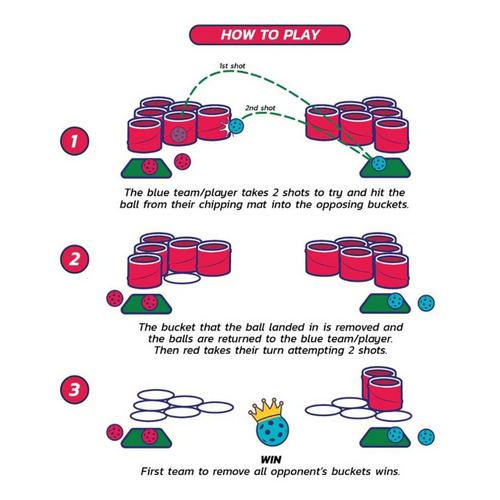 HOW TO PLAY

1st shot

2nd shot

1

The blue team/player takes 2 shots to try and hit the ball from their chipping mat into the opposing buckets.

2

The bucket that the ball landed in is removed and the balls are returned to the blue team/player. Then red takes their turn attempting 2 shots.

3

WIN
First team to remove all opponent's buckets wins.