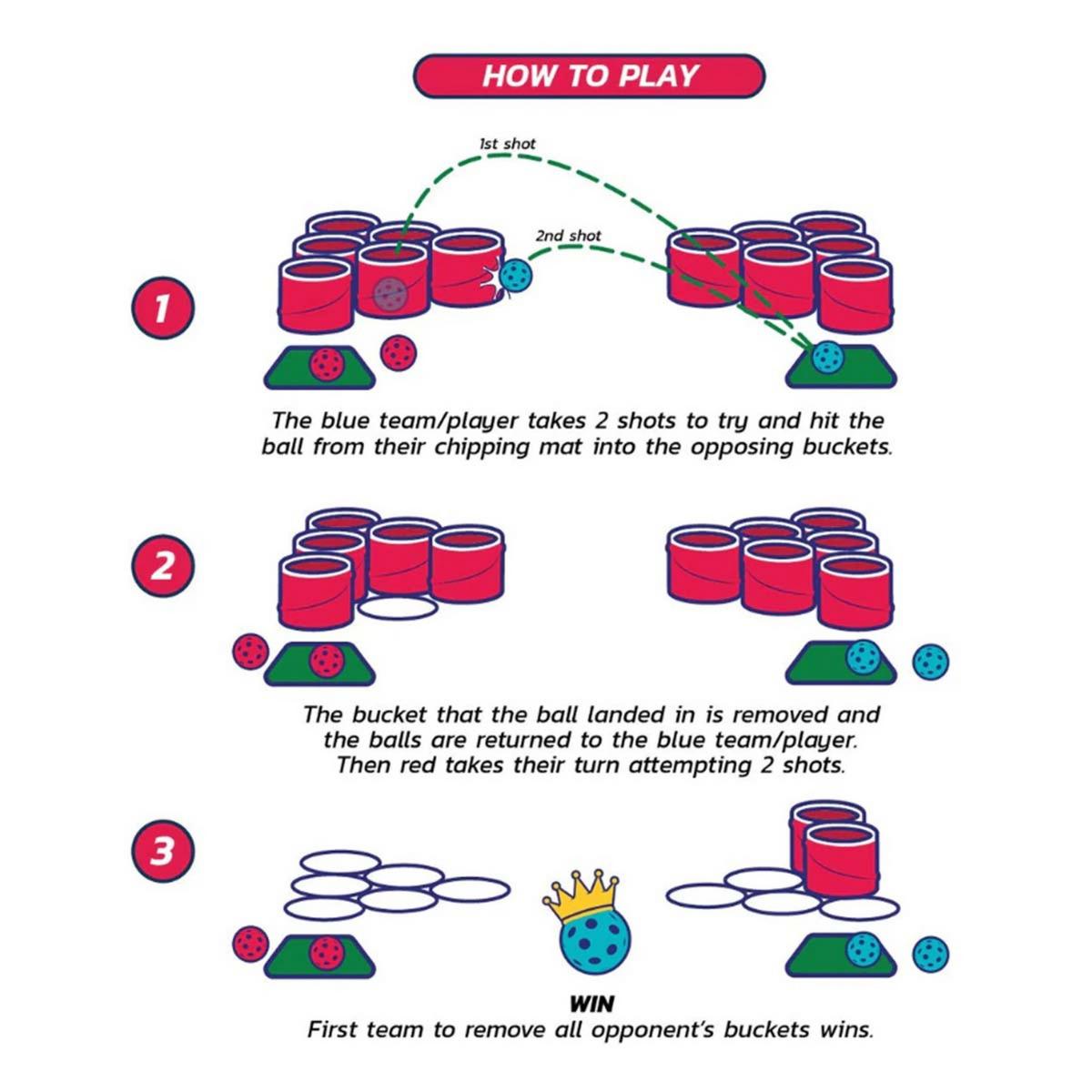 HOW TO PLAY

1st shot

2nd shot

1

The blue team/player takes 2 shots to try and hit the ball from their chipping mat into the opposing buckets.

2

The bucket that the ball landed in is removed and the balls are returned to the blue team/player. Then red takes their turn attempting 2 shots.

3

WIN
First team to remove all opponent's buckets wins.