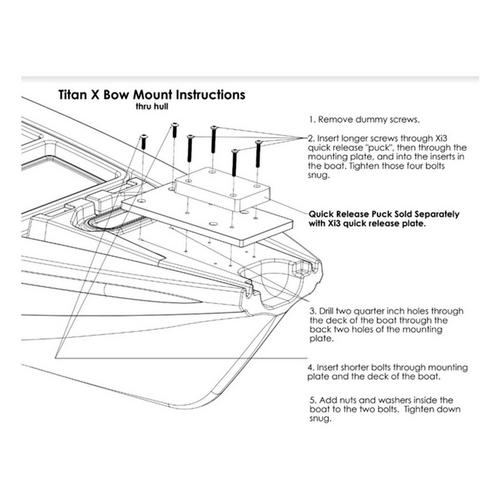 Titan X Bow Mount Instructions
thru hull

1. Remove dummy screws.

2. Insert longer screws through Xi3 quick release "puck", then through the mounting plate, and into the inserts in the boat. Tighten those four bolts snug.

Quick Release Puck Sold Separately with Xi3 quick release plate.

3. Drill two quarter inch holes through the deck of the boat through the back two holes of the mounting plate.

4. Insert shorter bolts through mounting plate and the deck of the boat.

5. Add nuts and washers inside the boat to the two bolts. Tighten down snug.