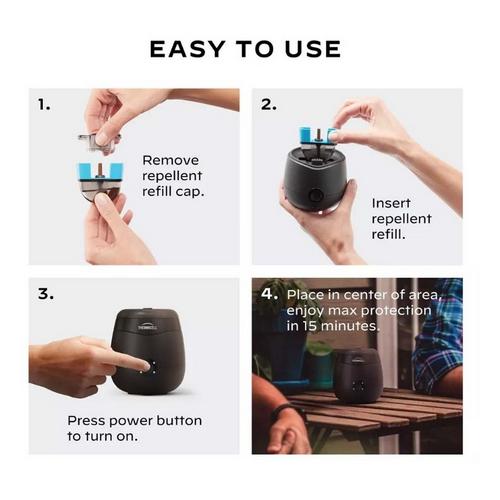 EASY TO USE

1.

Remove repellent refill cap.

2.

Insert repellent refill.

3.

THERMACELL

Press power button to turn on.

4. Place in center of area, enjoy max protection in 15 minutes.