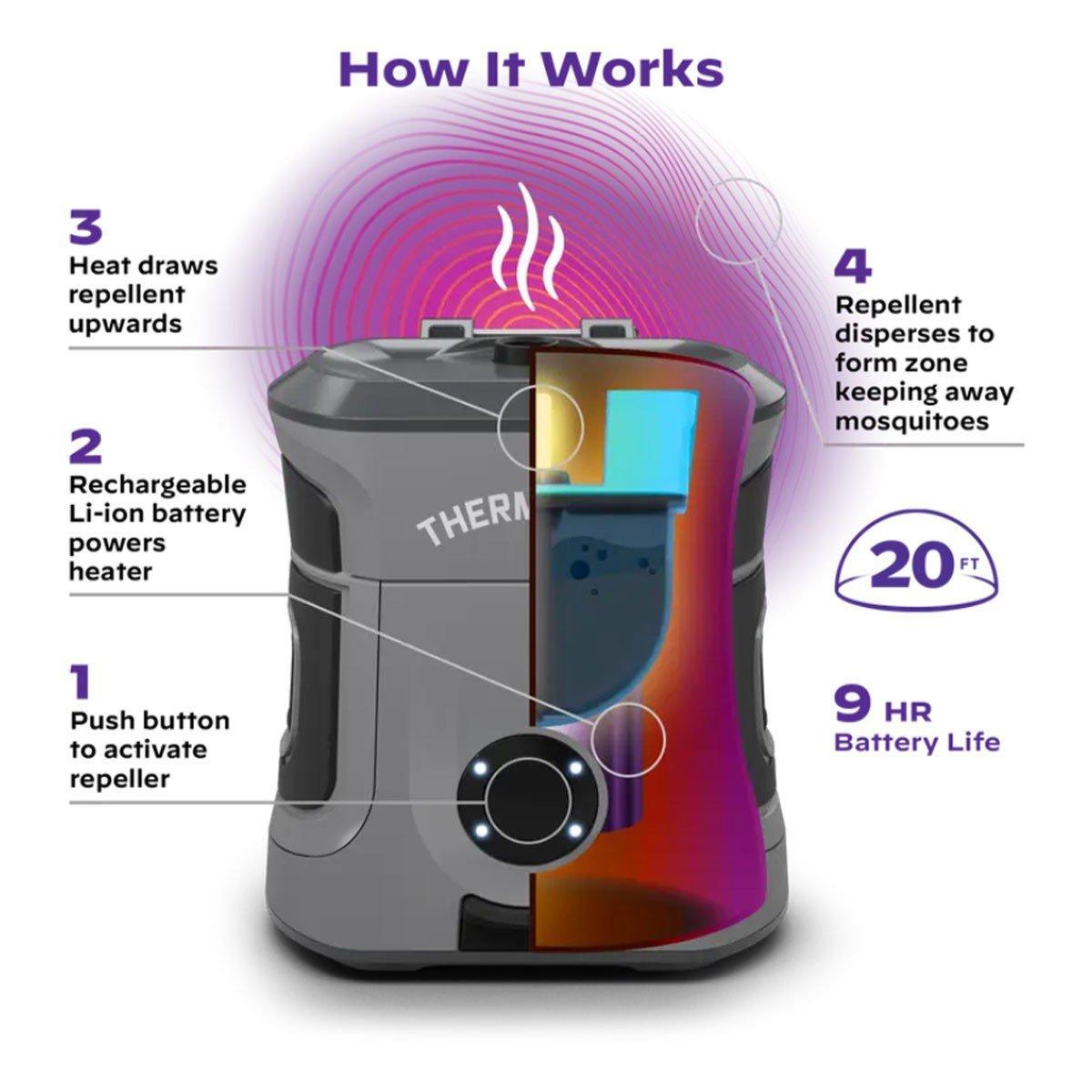 How It Works

3
Heat draws repellent upwards

2
Rechargeable Li-ion battery powers heater

1
Push button to activate repeller

THERM

4
Repellent disperses to form zone keeping away mosquitoes

20 FT

9 HR
Battery Life