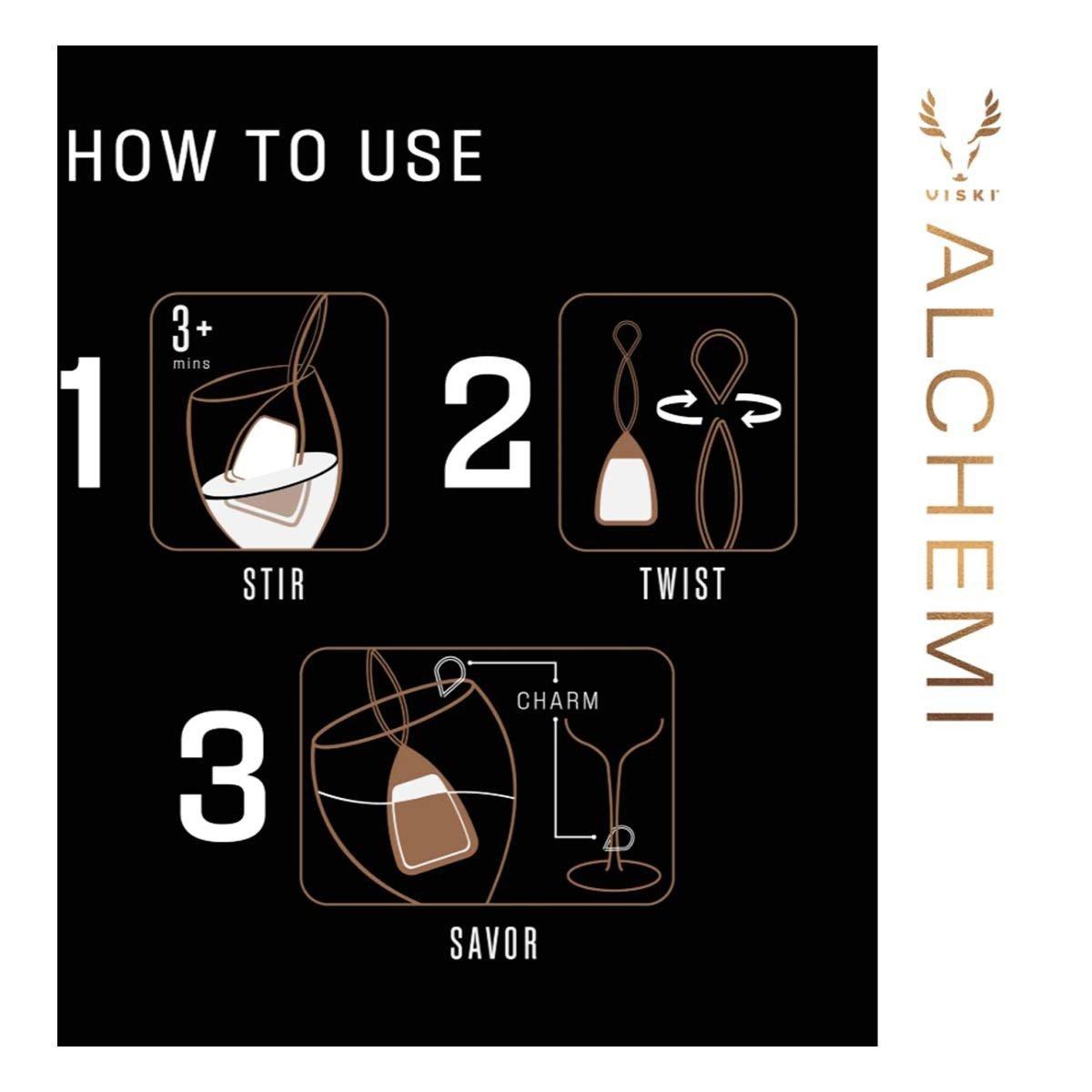 HOW TO USE

1

3+
mins

STIR

2

TWIST

3

CHARM

SAVOR

VISKI

ALCHEMI