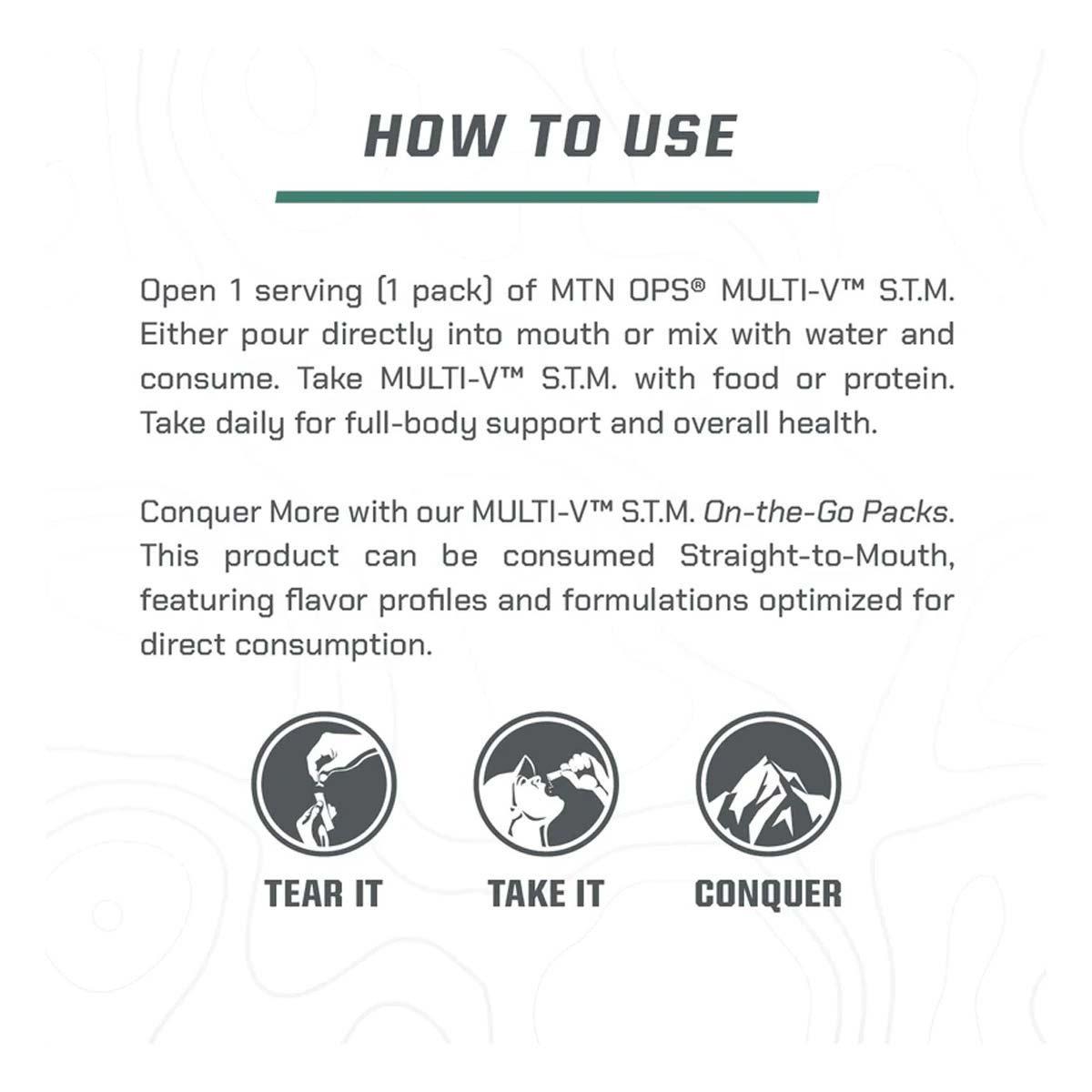 HOW TO USE

Open 1 serving (1 pack) of MTN OPS® MULTI-V™ S.T.M. Either pour directly into mouth or mix with water and consume. Take MULTI-V™ S.T.M. with food or protein. Take daily for full-body support and overall health.

Conquer More with our MULTI-V™ S.T.M. On-the-Go Packs. This product can be consumed Straight-to-Mouth, featuring flavor profiles and formulations optimized for direct consumption.

TEAR IT

TAKE IT

CONQUER