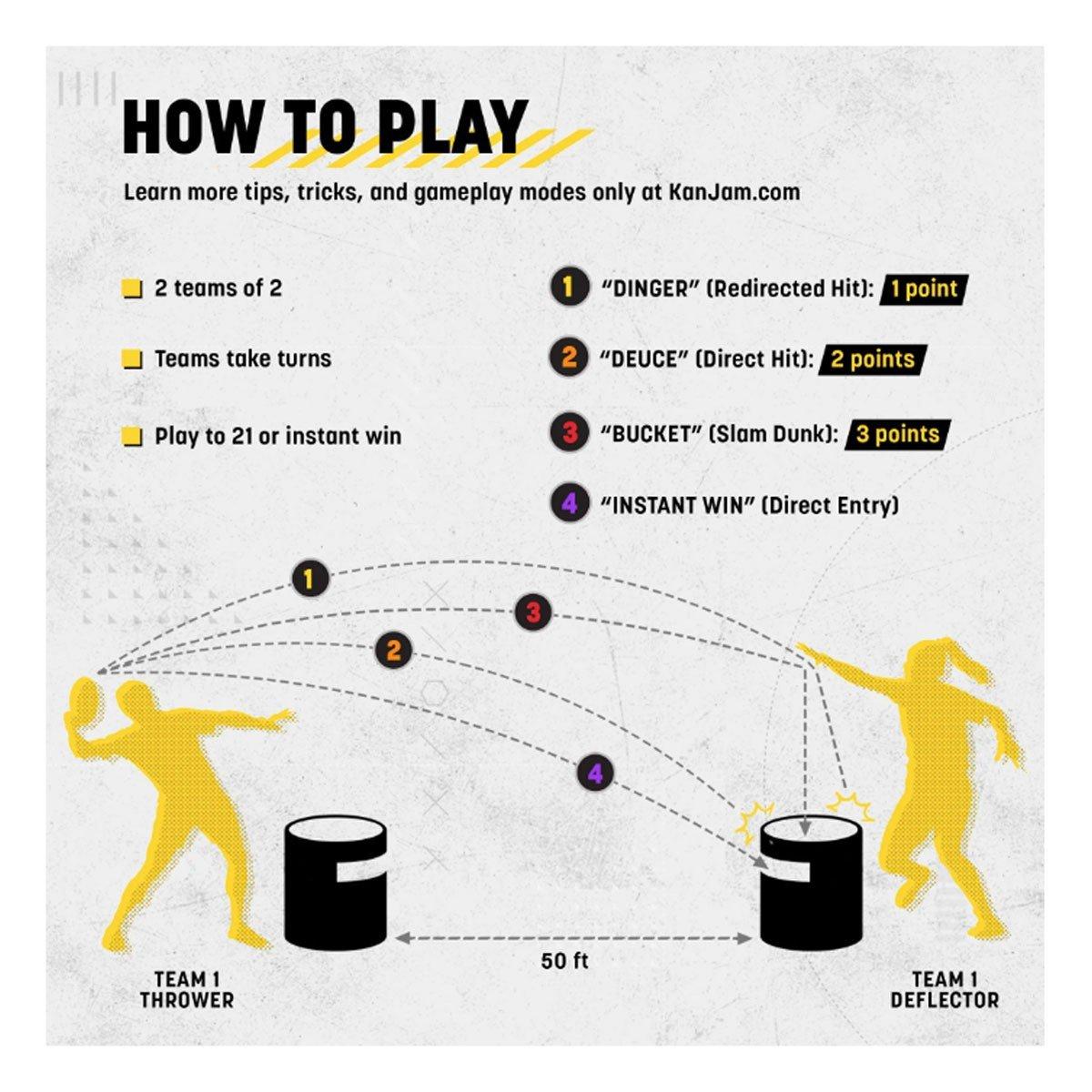 HOW TO PLAY

Learn more tips, tricks, and gameplay modes only at KanJam.com

2 teams of 2

Teams take turns

Play to 21 or instant win

1 "DINGER" (Redirected Hit): 1 point

2 "DEUCE" (Direct Hit): 2 points

3 "BUCKET" (Slam Dunk): 3 points

4 "INSTANT WIN" (Direct Entry)

1

3

2

4

50 ft

TEAM 1 THROWER

TEAM 1 DEFLECTOR