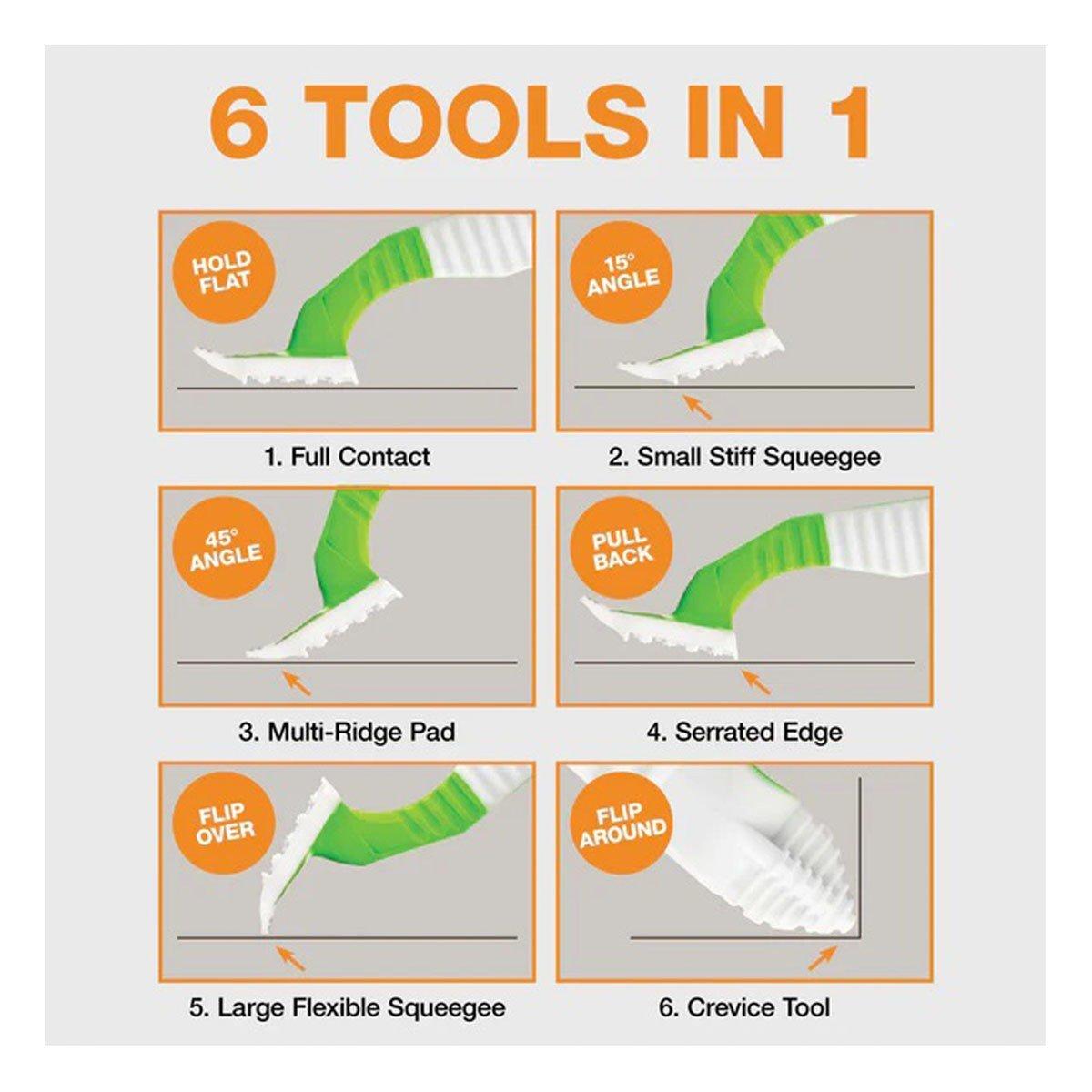 6 TOOLS IN 1

HOLD FLAT

1. Full Contact

15° ANGLE

2. Small Stiff Squeegee

45° ANGLE

3. Multi-Ridge Pad

PULL BACK

4. Serrated Edge

FLIP OVER

5. Large Flexible Squeegee

FLIP AROUND

6. Crevice Tool