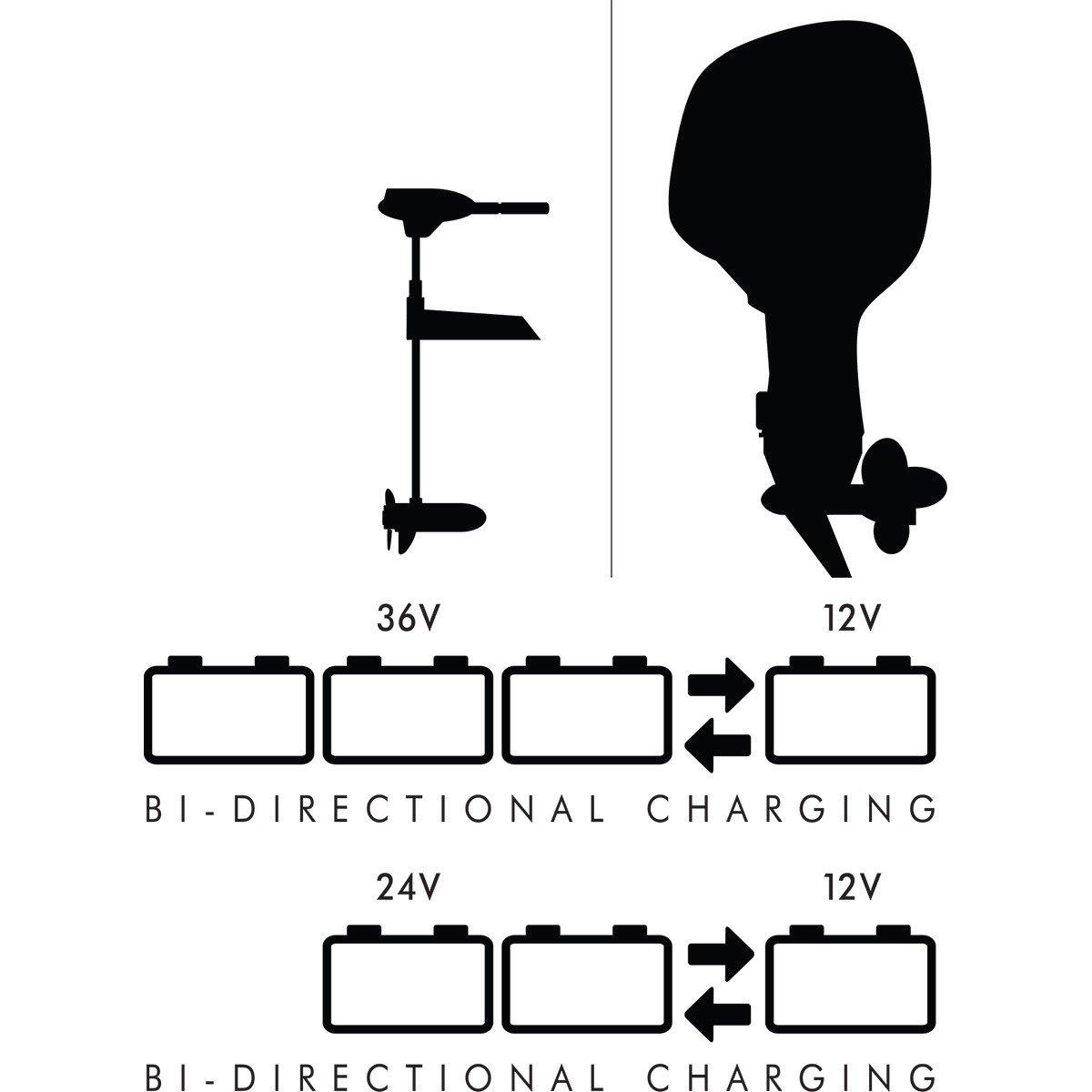 36V

12V

BI-DIRECTIONAL CHARGING

24V

12V

BI-DIRECTIONAL CHARGING