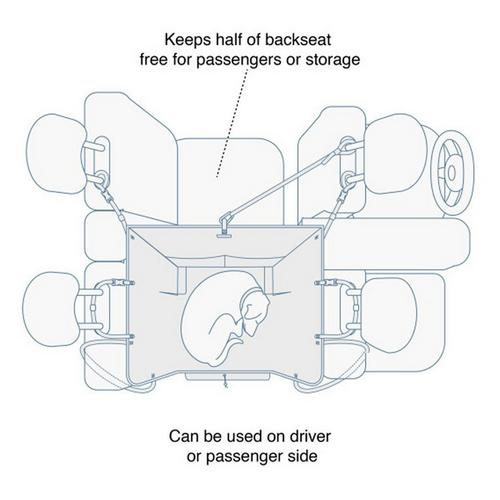 Keeps half of backseat free for passengers or storage

Can be used on driver or passenger side