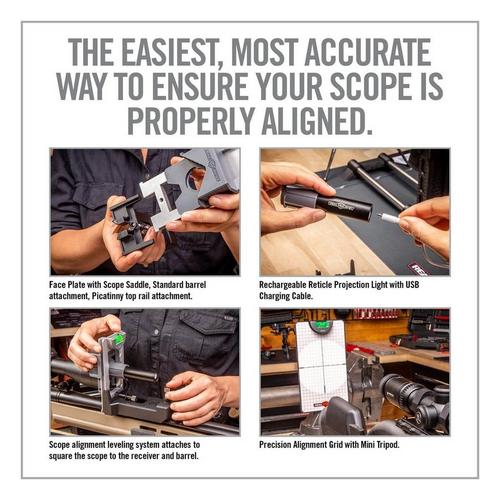 THE EASIEST, MOST ACCURATE WAY TO ENSURE YOUR SCOPE IS PROPERLY ALIGNED.

Face Plate with Scope Saddle, Standard barrel attachment, Picatinny top rail attachment.

Rechargeable Reticle Projection Light with USB Charging Cable.

Scope alignment leveling system attaches to square the scope to the receiver and barrel.

Precision Alignment Grid with Mini Tripod.