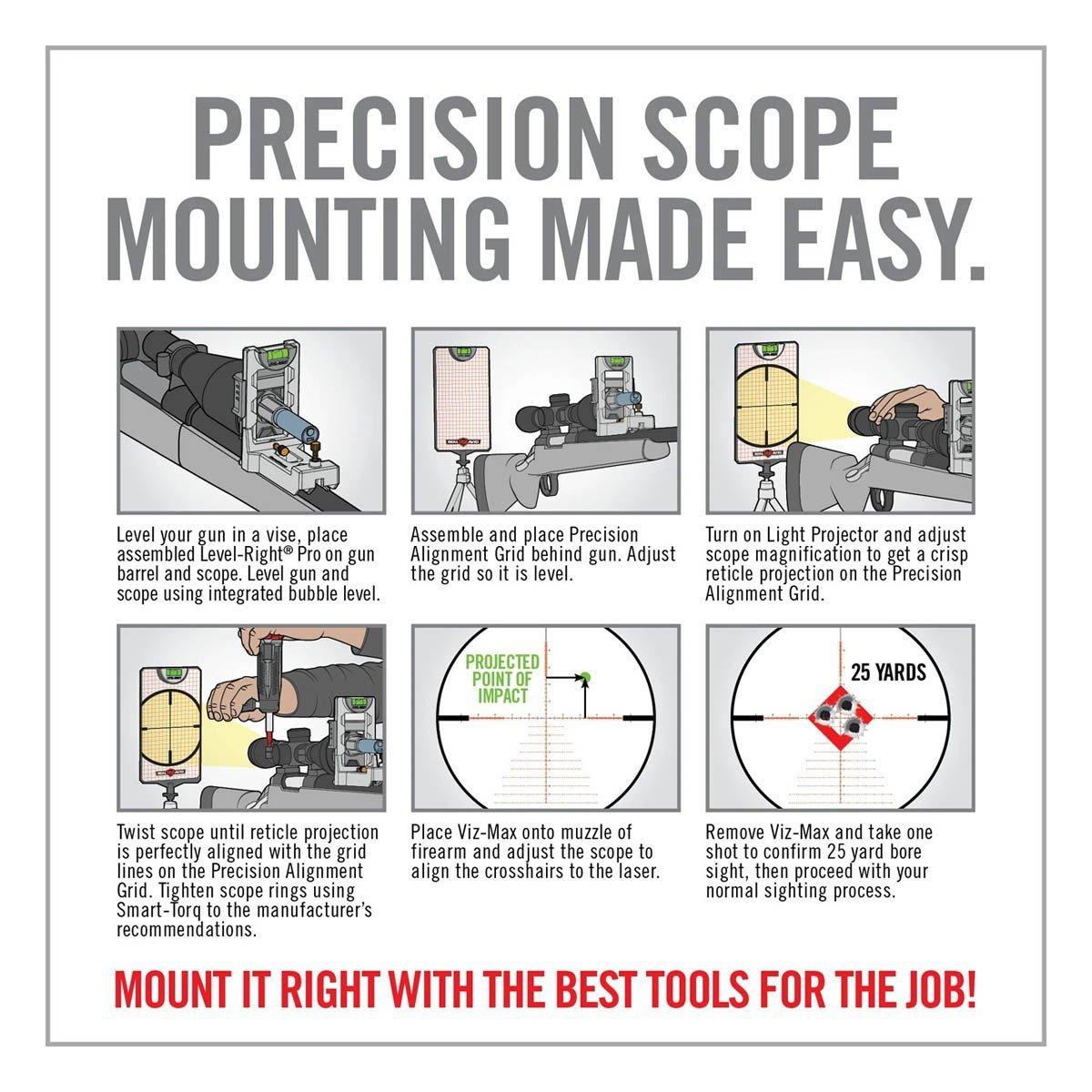 PRECISION SCOPE MOUNTING MADE EASY.

Level your gun in a vise, place assembled Level-Right® Pro on gun barrel and scope. Level gun and scope using integrated bubble level.

Assemble and place Precision Alignment Grid behind gun. Adjust the grid so it is level.

Turn on Light Projector and adjust scope magnification to get a crisp reticle projection on the Precision Alignment Grid.

Twist scope until reticle projection is perfectly aligned with the grid lines on the Precision Alignment Grid. Tighten scope rings using Smart-Torq to the manufacturer's recommendations.

PROJECTED POINT OF IMPACT

Place Viz-Max onto muzzle of firearm and adjust the scope to align the crosshairs to the laser.

25 YARDS

Remove Viz-Max and take one shot to confirm 25 yard bore sight, then proceed with your normal sighting process.

MOUNT IT RIGHT WITH THE BEST TOOLS FOR THE JOB!