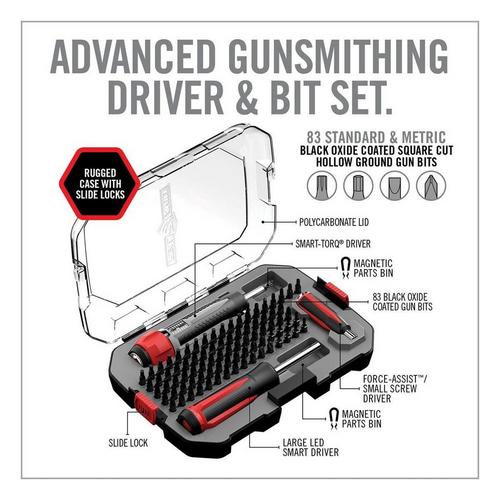 ADVANCED GUNSMITHING DRIVER & BIT SET.

83 STANDARD & METRIC
BLACK OXIDE COATED SQUARE CUT HOLLOW GROUND GUN BITS

RUGGED CASE WITH SLIDE LOCKS

POLYCARBONATE LID

SMART-TORQ® DRIVER

MAGNETIC PARTS BIN

83 BLACK OXIDE COATED GUN BITS

FORCE-ASSIST™/ SMALL SCREW DRIVER

MAGNETIC PARTS BIN

SLIDE LOCK

LARGE LED SMART DRIVER