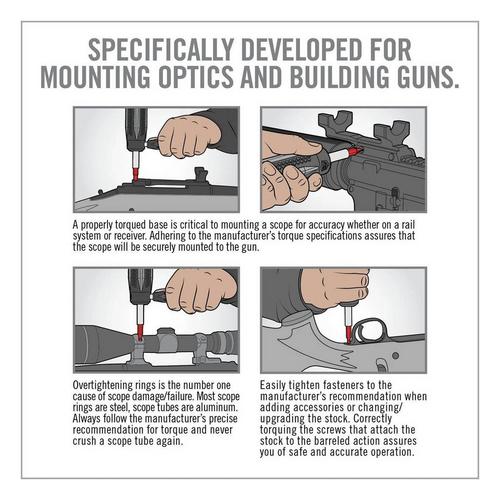 SPECIFICALLY DEVELOPED FOR MOUNTING OPTICS AND BUILDING GUNS.

A properly torqued base is critical to mounting a scope for accuracy whether on a rail system or receiver. Adhering to the manufacturer's torque specifications assures that the scope will be securely mounted to the gun.

Overtightening rings is the number one cause of scope damage/failure. Most scope rings are steel, scope tubes are aluminum. Always follow the manufacturer's precise recommendation for torque and never crush a scope tube again.

Easily tighten fasteners to the manufacturer's recommendation when adding accessories or changing/upgrading the stock. Correctly torquing the screws that attach the stock to the barreled action assures you of safe and accurate operation.