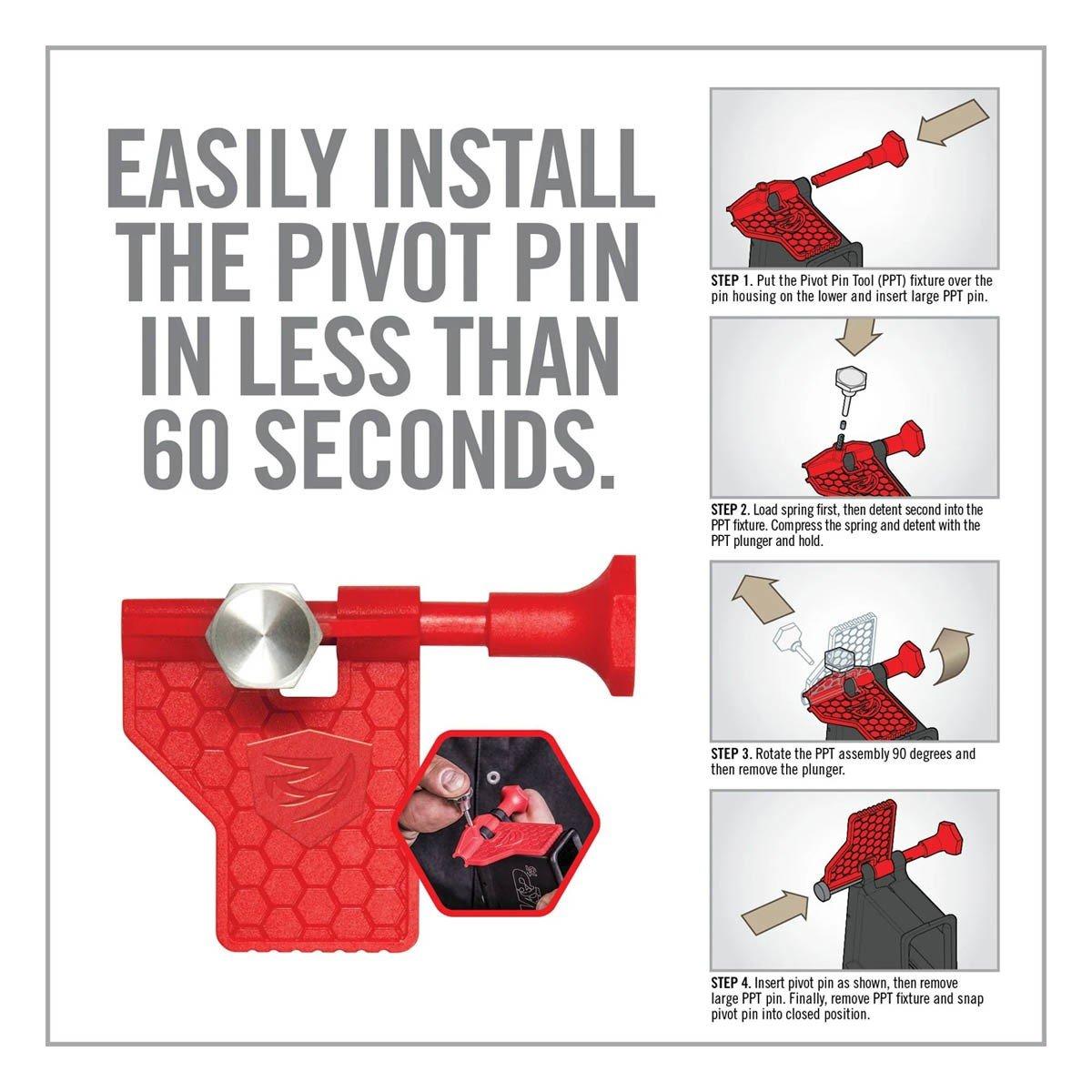 EASILY INSTALL THE PIVOT PIN IN LESS THAN 60 SECONDS.

STEP 1. Put the Pivot Pin Tool (PPT) fixture over the pin housing on the lower and insert large PPT pin.

STEP 2. Load spring first, then detent second into the PPT fixture. Compress the spring and detent with the PPT plunger and hold.

STEP 3. Rotate the PPT assembly 90 degrees and then remove the plunger.

STEP 4. Insert pivot pin as shown, then remove large PPT pin. Finally, remove PPT fixture and snap pivot pin into closed position.