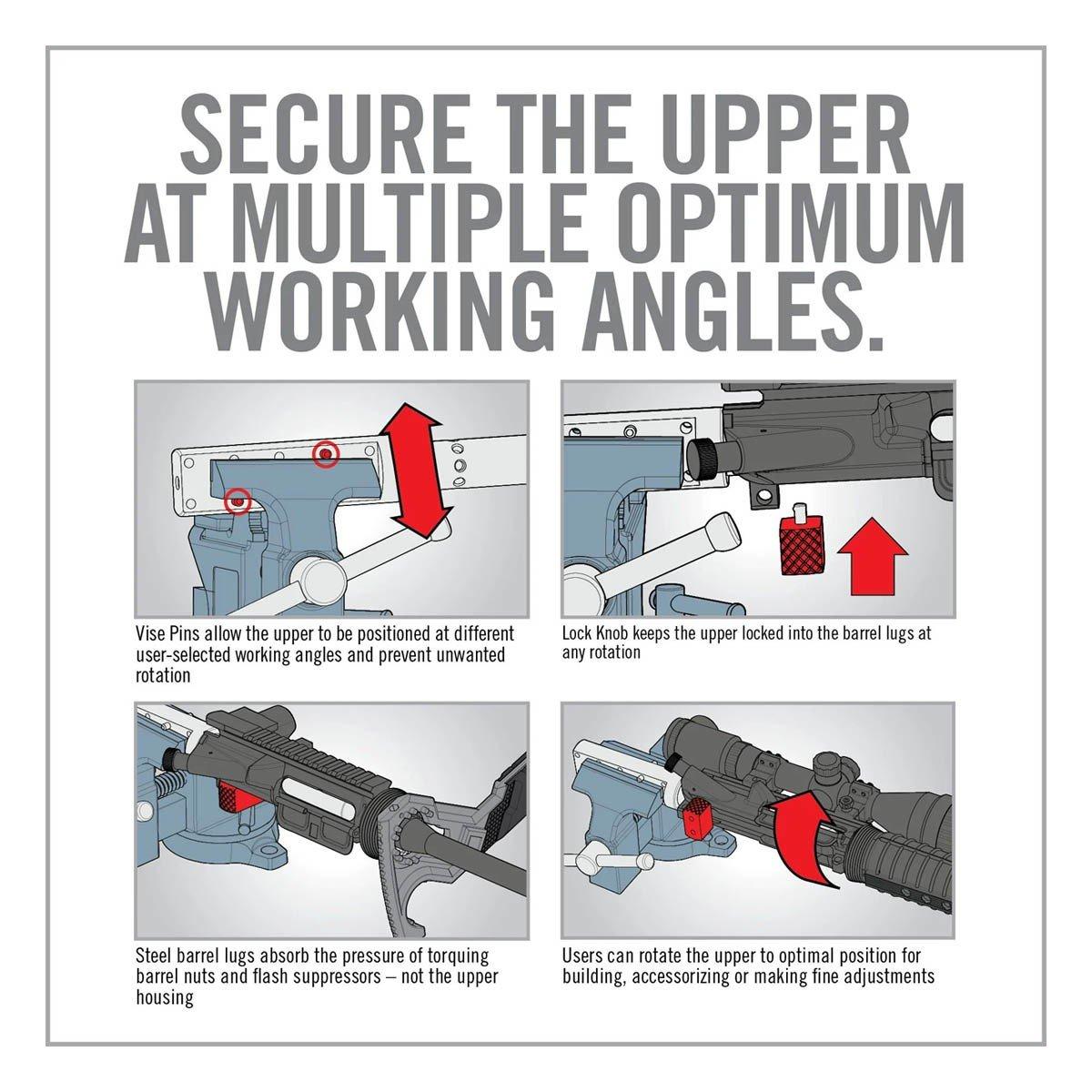 SECURE THE UPPER AT MULTIPLE OPTIMUM WORKING ANGLES.

Vise Pins allow the upper to be positioned at different user-selected working angles and prevent unwanted rotation

Lock Knob keeps the upper locked into the barrel lugs at any rotation

Steel barrel lugs absorb the pressure of torquing barrel nuts and flash suppressors – not the upper housing

Users can rotate the upper to optimal position for building, accessorizing or making fine adjustments