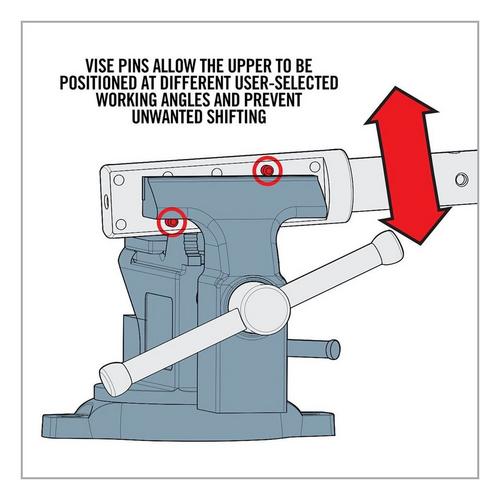 VISE PINS ALLOW THE UPPER TO BE POSITIONED AT DIFFERENT USER-SELECTED WORKING ANGLES AND PREVENT UNWANTED SHIFTING