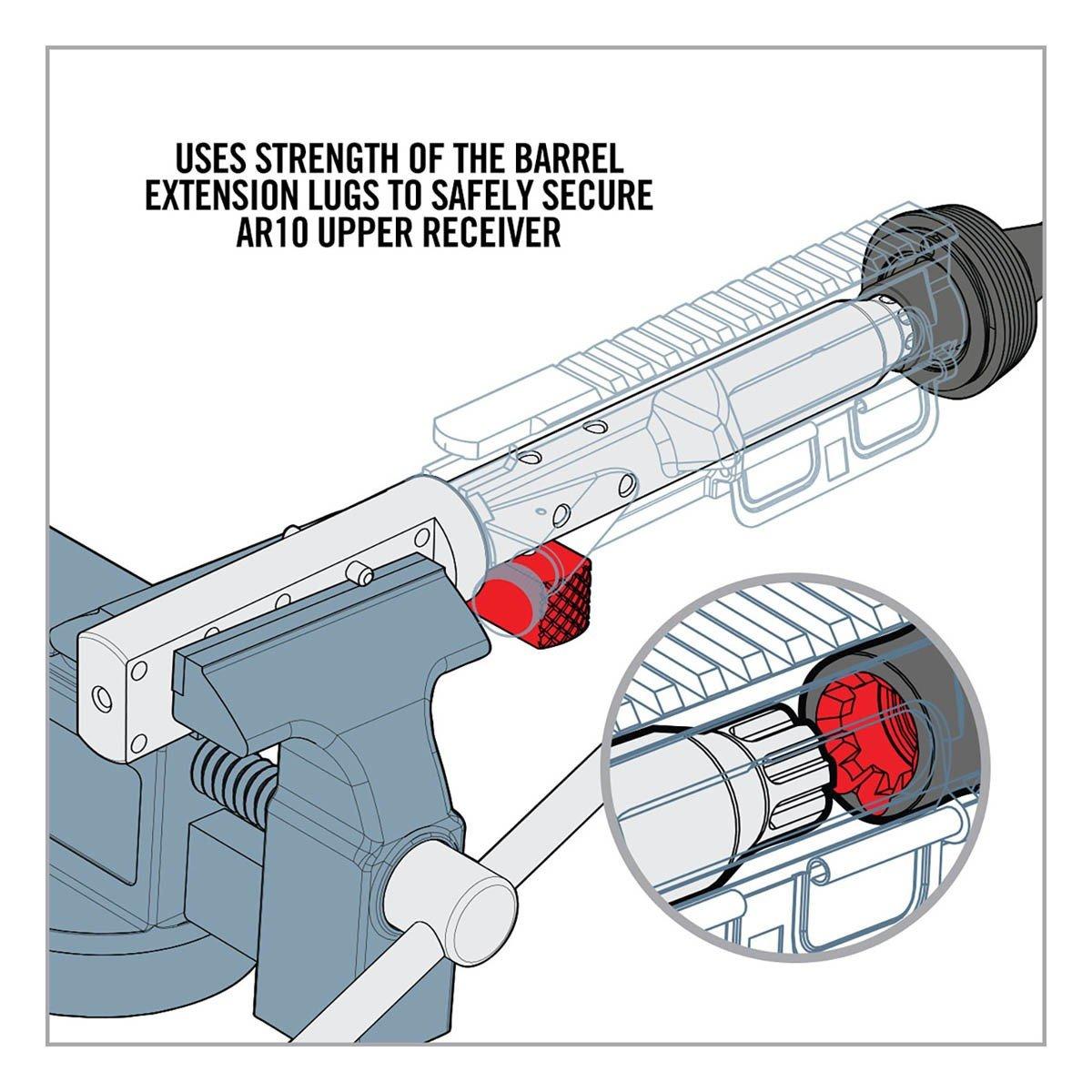 USES STRENGTH OF THE BARREL EXTENSION LUGS TO SAFELY SECURE AR10 UPPER RECEIVER