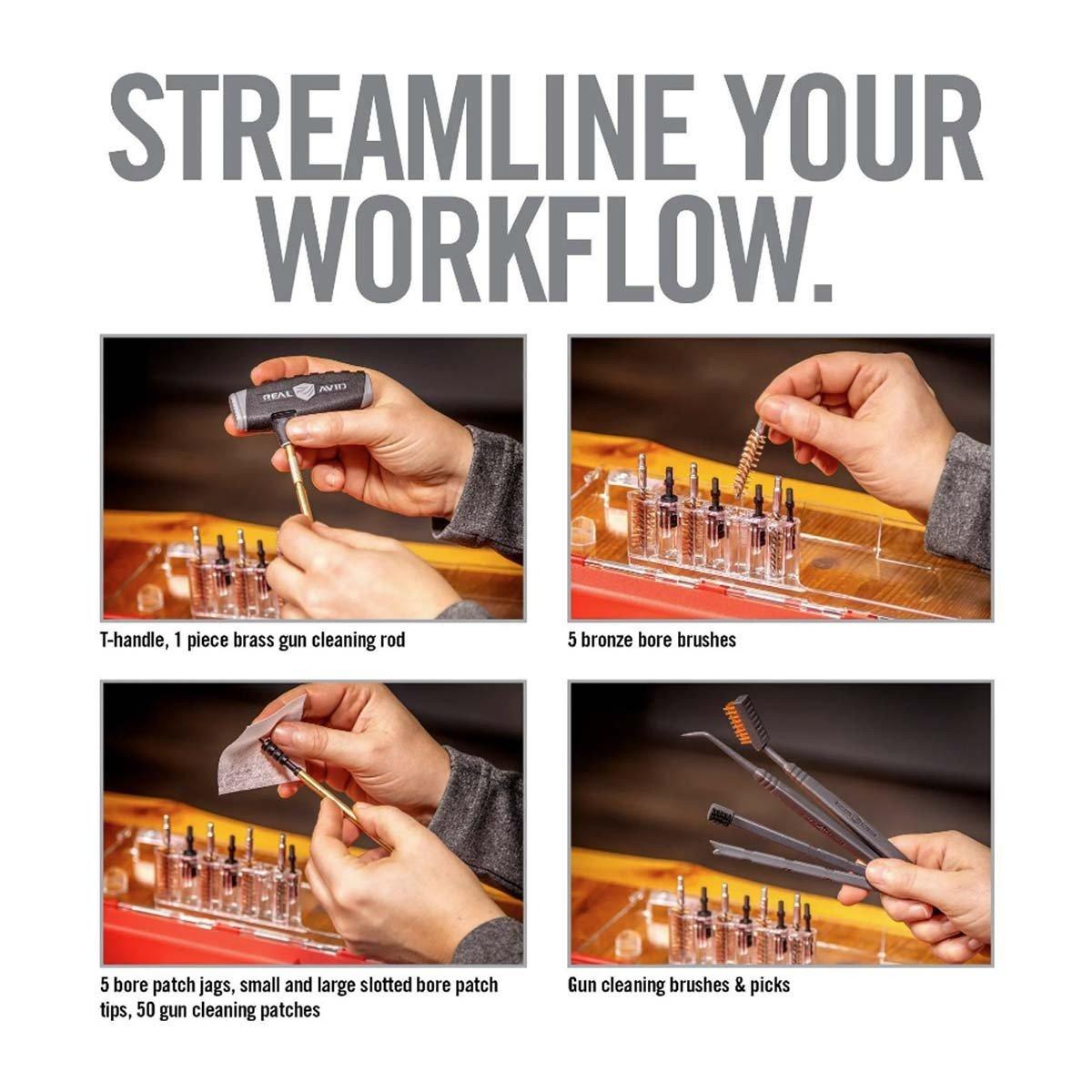 STREAMLINE YOUR WORKFLOW.

REAL AVID

T-handle, 1 piece brass gun cleaning rod

5 bronze bore brushes

5 bore patch jags, small and large slotted bore patch tips, 50 gun cleaning patches

Gun cleaning brushes & picks