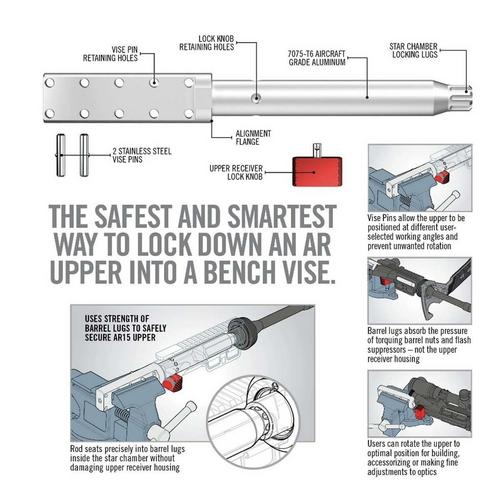 VISE PIN RETAINING HOLES

LOCK KNOB RETAINING HOLES

7075-T6 AIRCRAFT GRADE ALUMINUM

STAR CHAMBER LOCKING LUGS

ALIGNMENT FLANGE

2 STAINLESS STEEL VISE PINS

UPPER RECEIVER LOCK KNOB

THE SAFEST AND SMARTEST WAY TO LOCK DOWN AN AR UPPER INTO A BENCH VISE.

USES STRENGTH OF BARREL LUGS TO SAFELY SECURE AR15 UPPER

Rod seats precisely into barrel lugs inside the star chamber without damaging upper receiver housing

Vise Pins allow the upper to be positioned at different user-selected working angles and prevent unwanted rotation

Barrel lugs absorb the pressure of torquing barrel nuts and flash suppressors – not the upper receiver housing

Users can rotate the upper to optimal position for building, accessorizing or making fine adjustments to optics