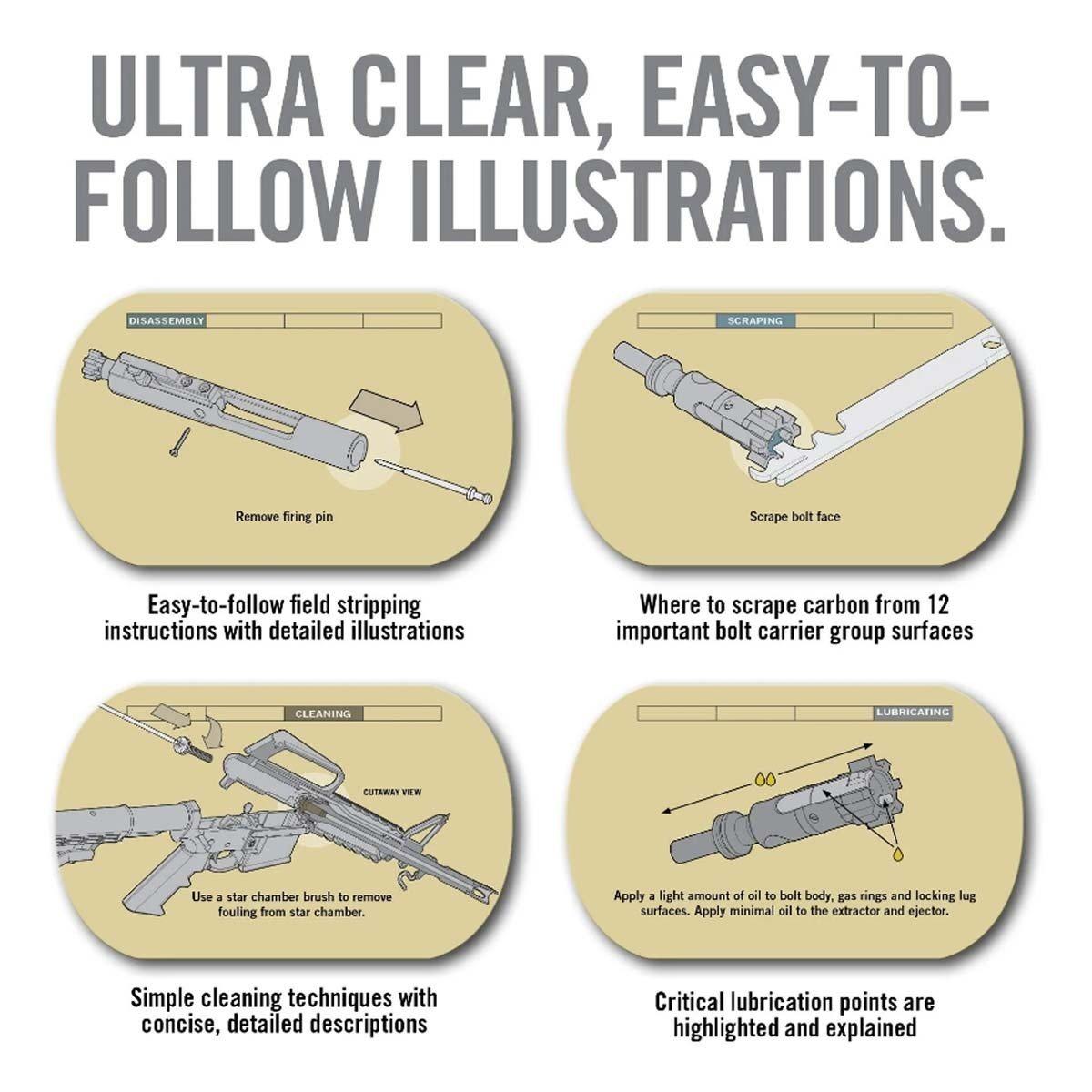 ULTRA CLEAR, EASY-TO-FOLLOW ILLUSTRATIONS.

DISASSEMBLY

Remove firing pin

Easy-to-follow field stripping instructions with detailed illustrations

SCRAPING

Scrape bolt face

Where to scrape carbon from 12 important bolt carrier group surfaces

CLEANING

CUTAWAY VIEW

Use a star chamber brush to remove fouling from star chamber.

Simple cleaning techniques with concise, detailed descriptions

LUBRICATING

Apply a light amount of oil to bolt body, gas rings and locking lug surfaces. Apply minimal oil to the extractor and ejector.

Critical lubrication points are highlighted and explained